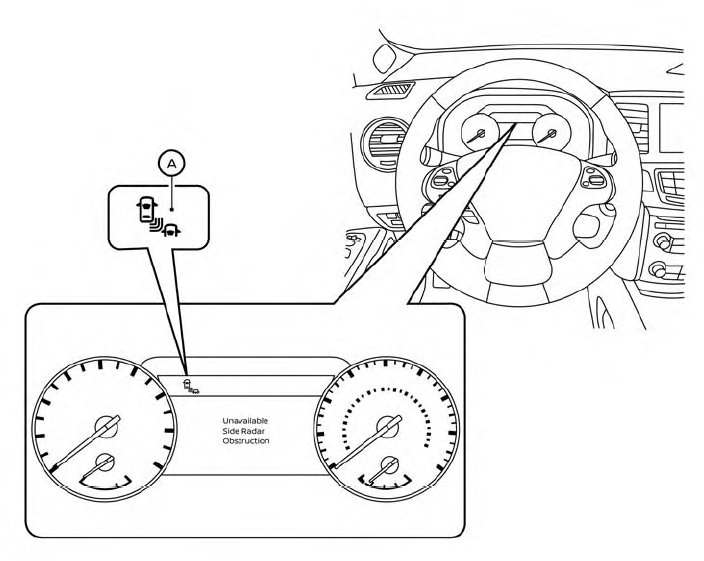 A

Unavailable
Side Radar
Obstruction