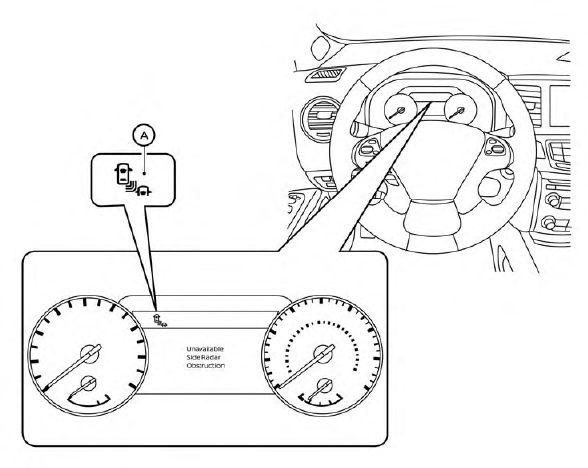 A

Unavailable
Side Radar
Obstruction