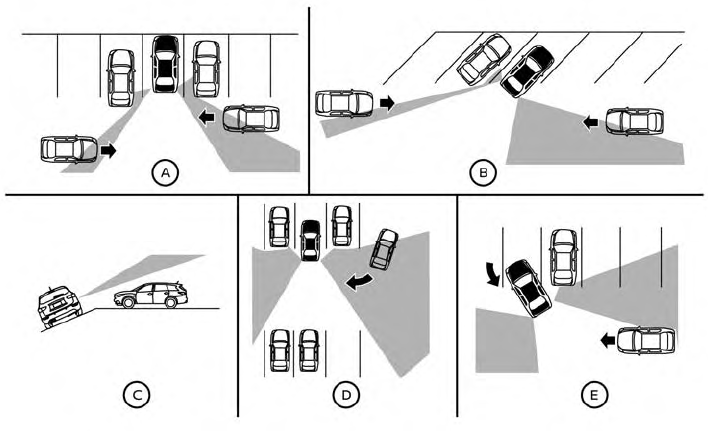 A

B

C

D

E