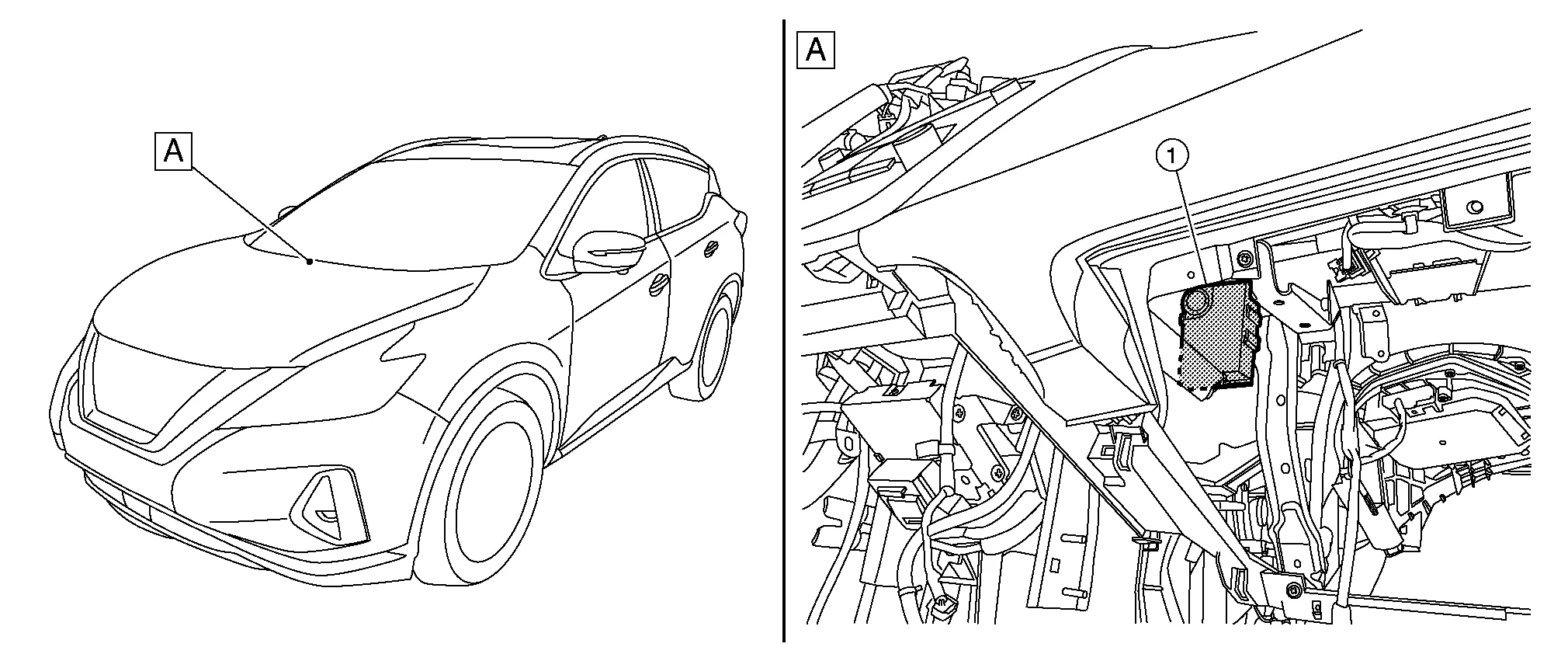 A

A

1