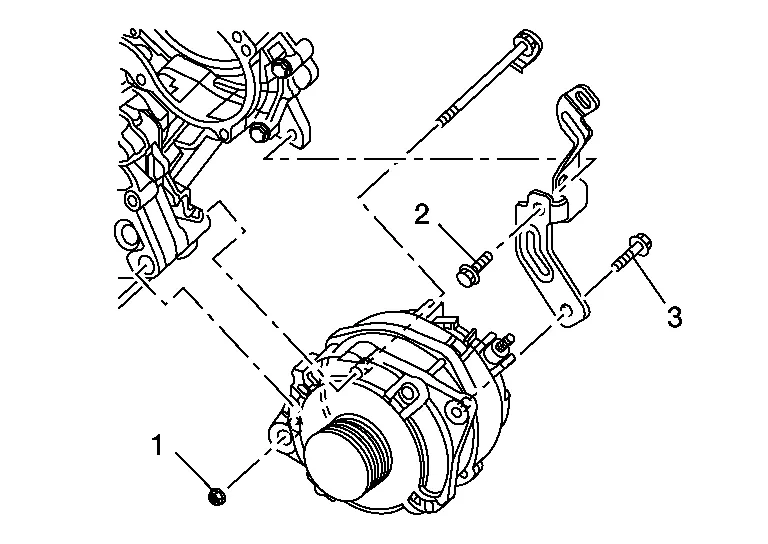 2

3

1