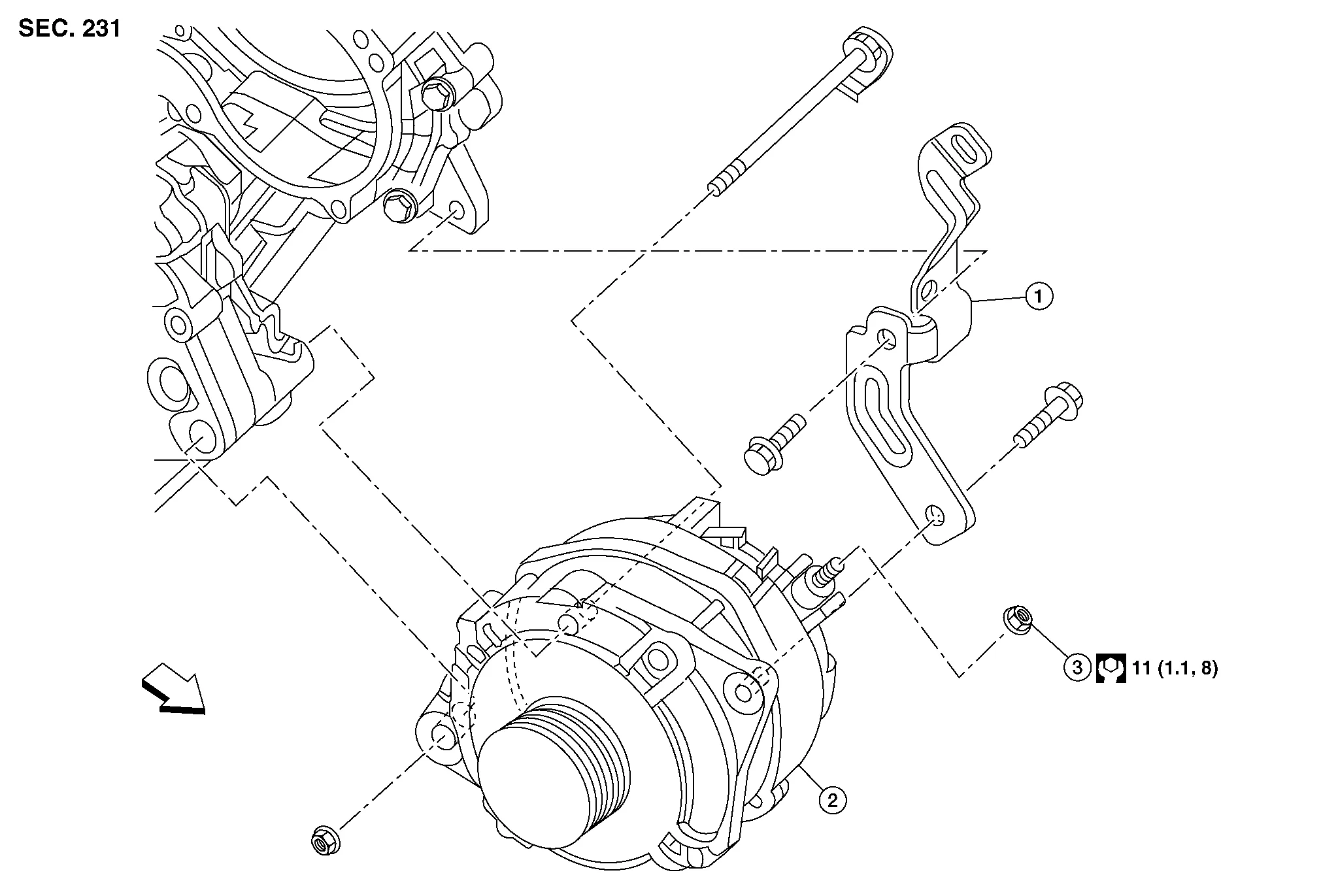 SEC. 231

1

3 11 (1.1, 8)

2