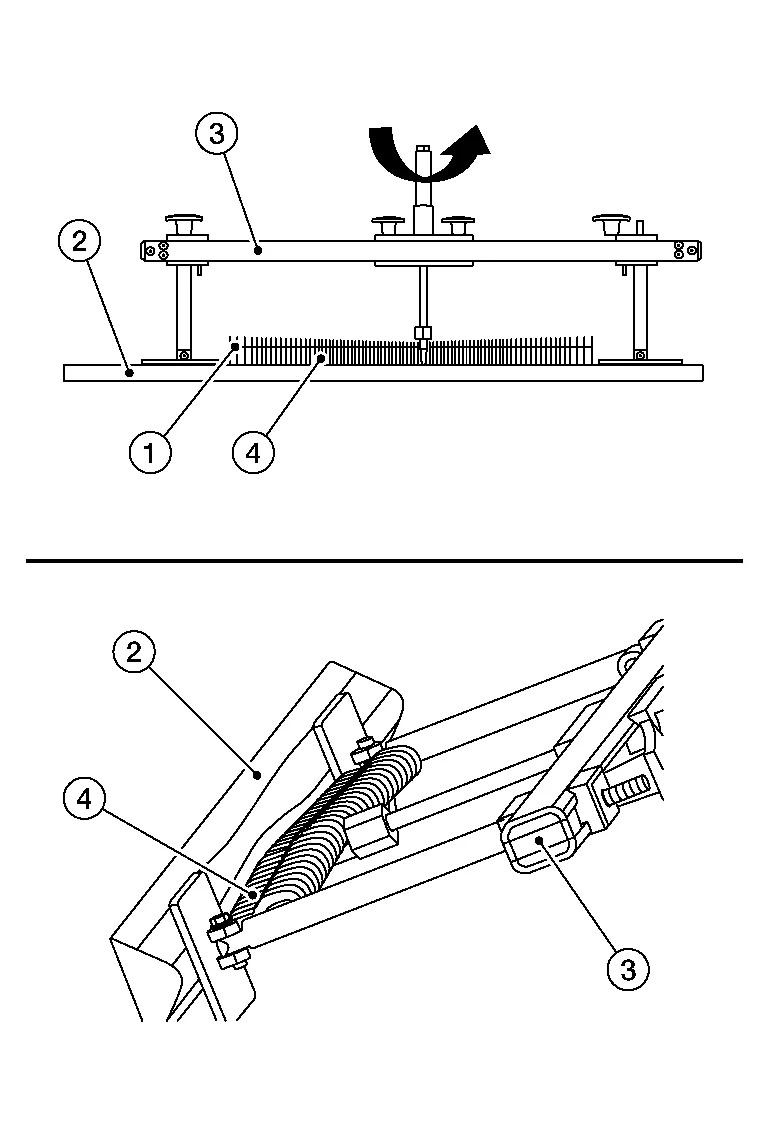 3
2
1
4
2
4
3