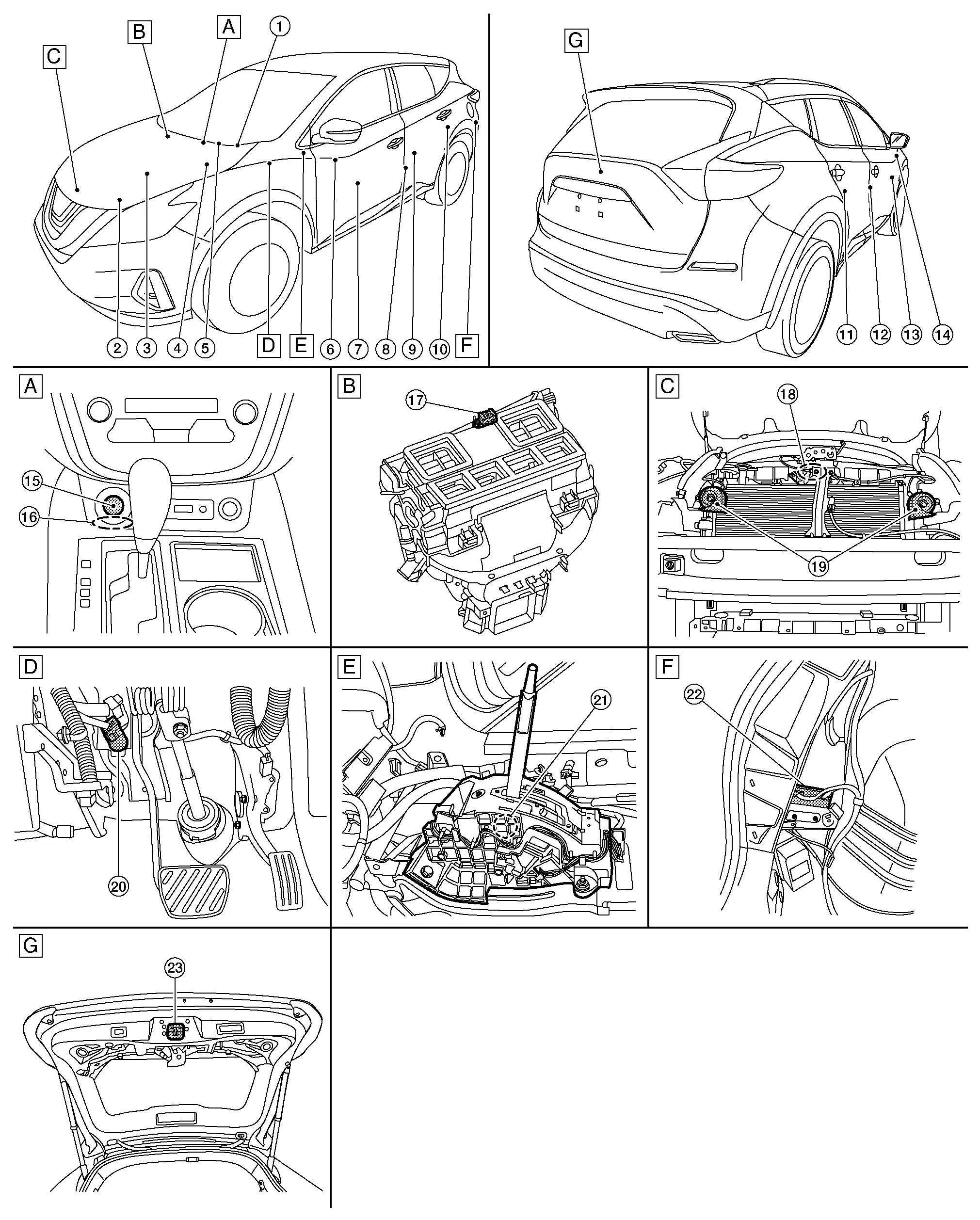 C
B
A
1
2
3
4
5
D
E
6
7
8
9
10
F

G
11
12
13
14

A
15
16

B
17

C
18
19

D
20

E
21

F
22

G
23