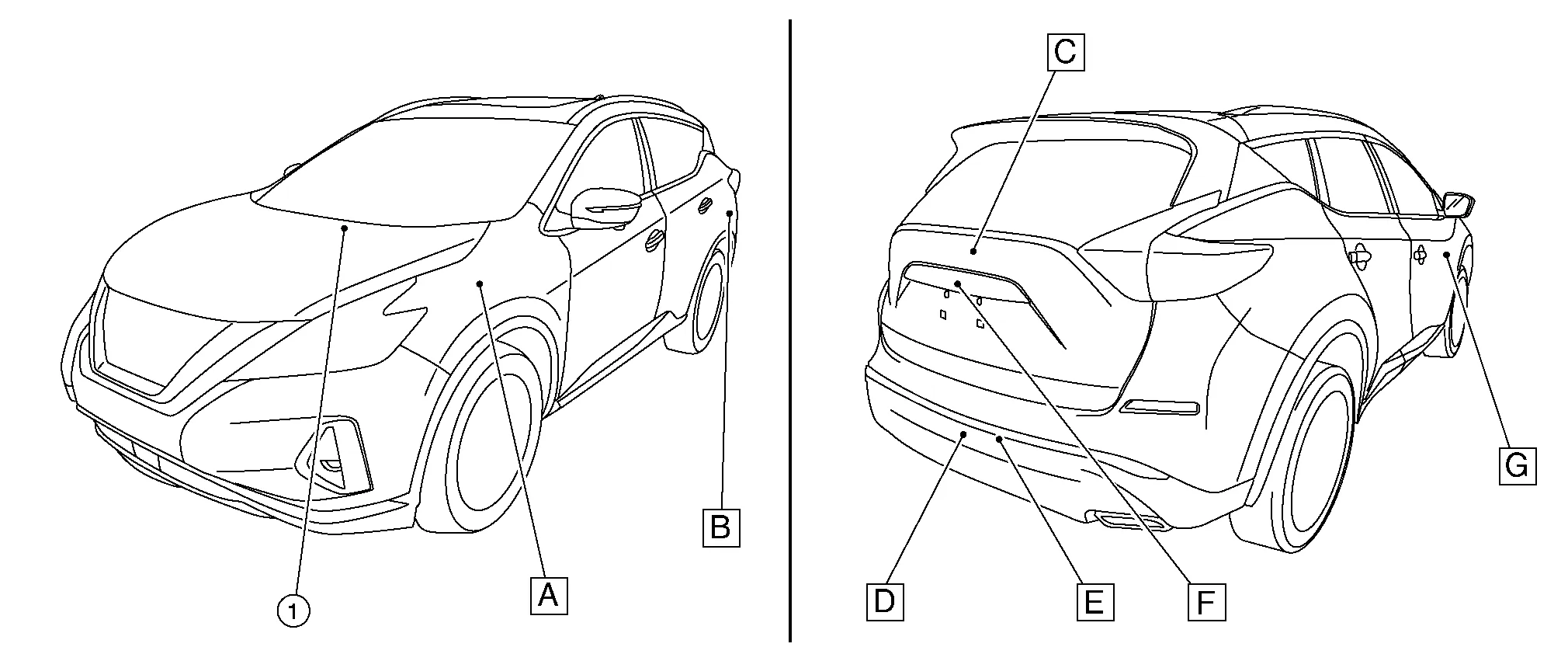 1
A
B
C
D
E
F
G