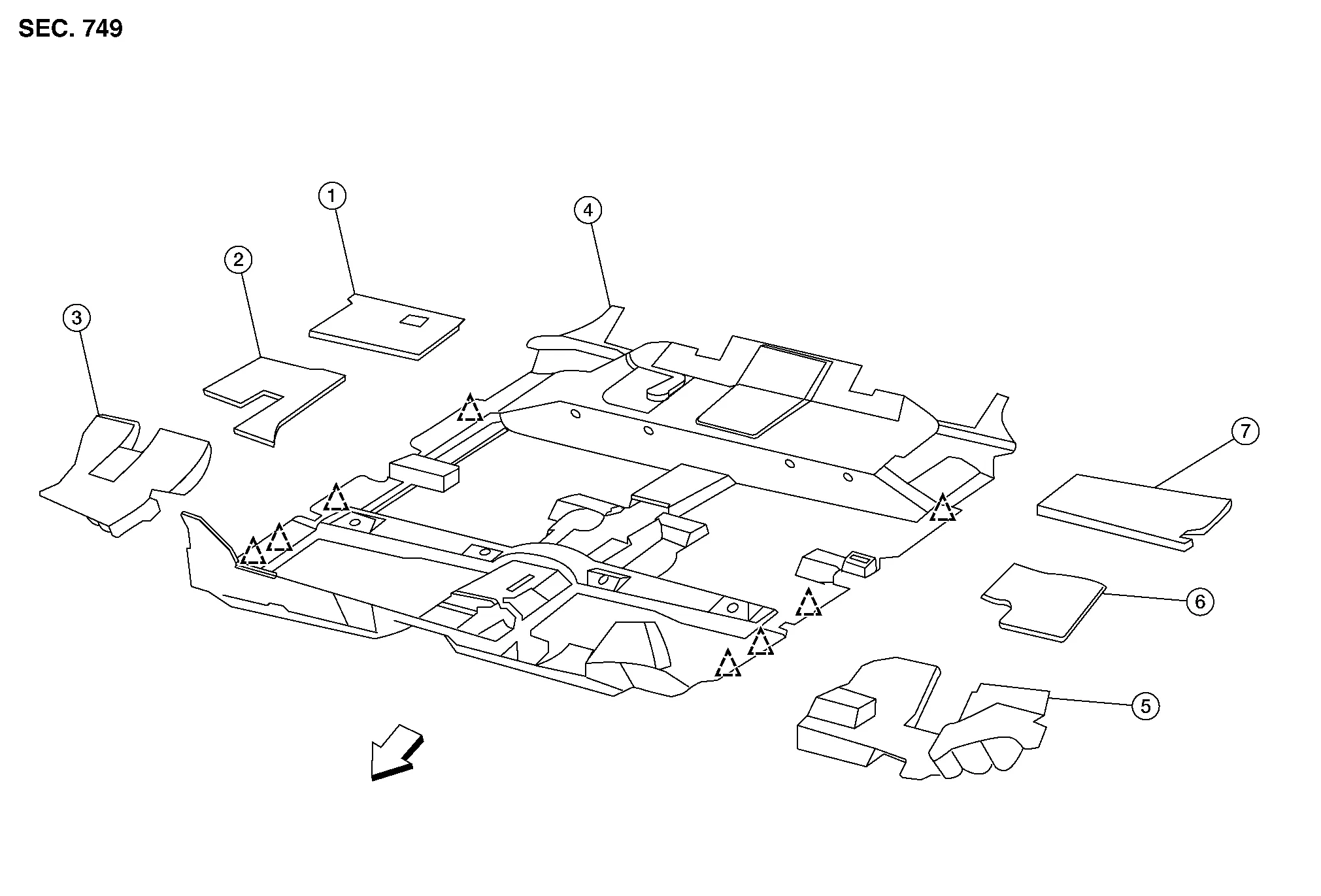 SEC. 749

1
4
2
3
7
6
5