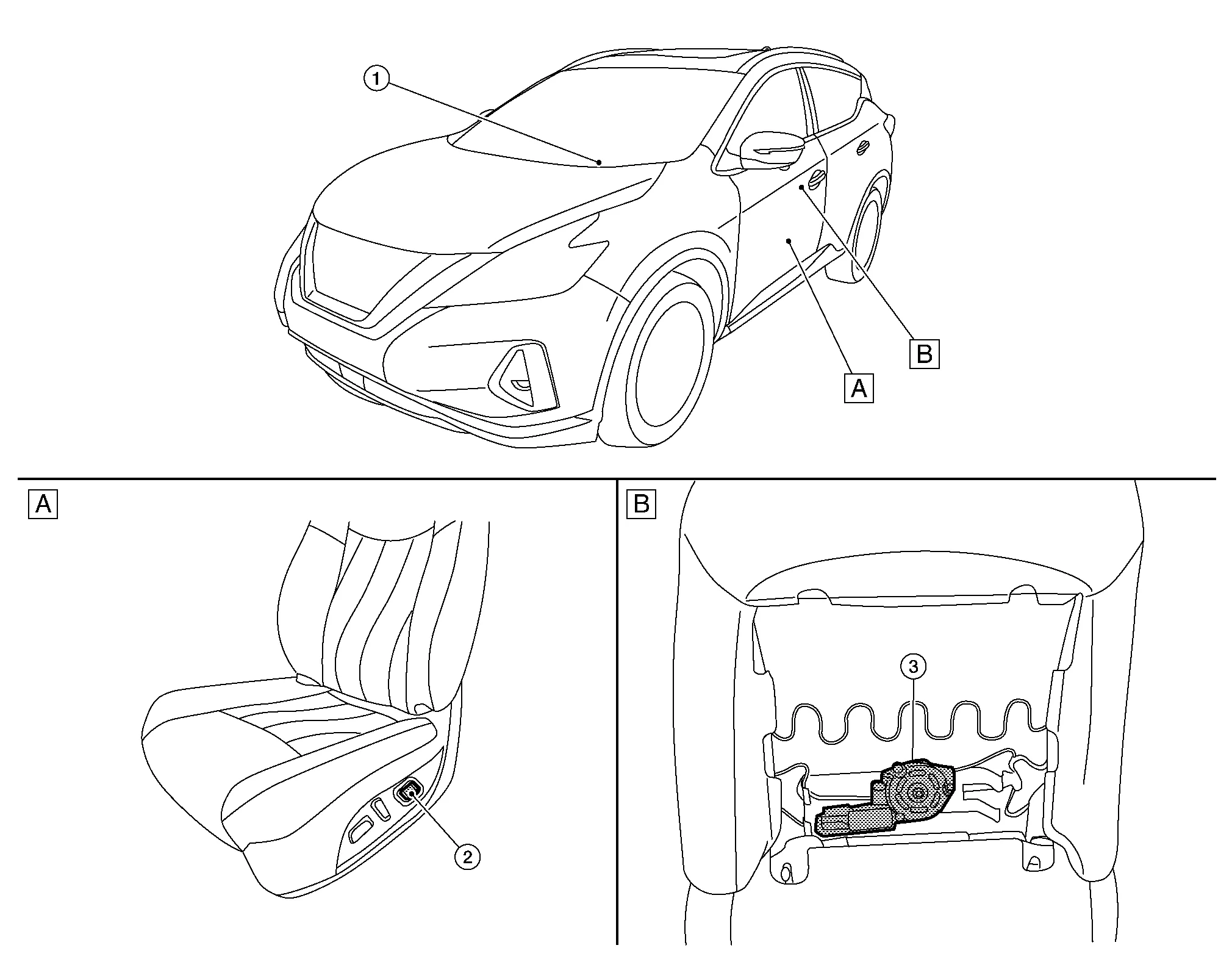 1
B
A
A
2
B
3