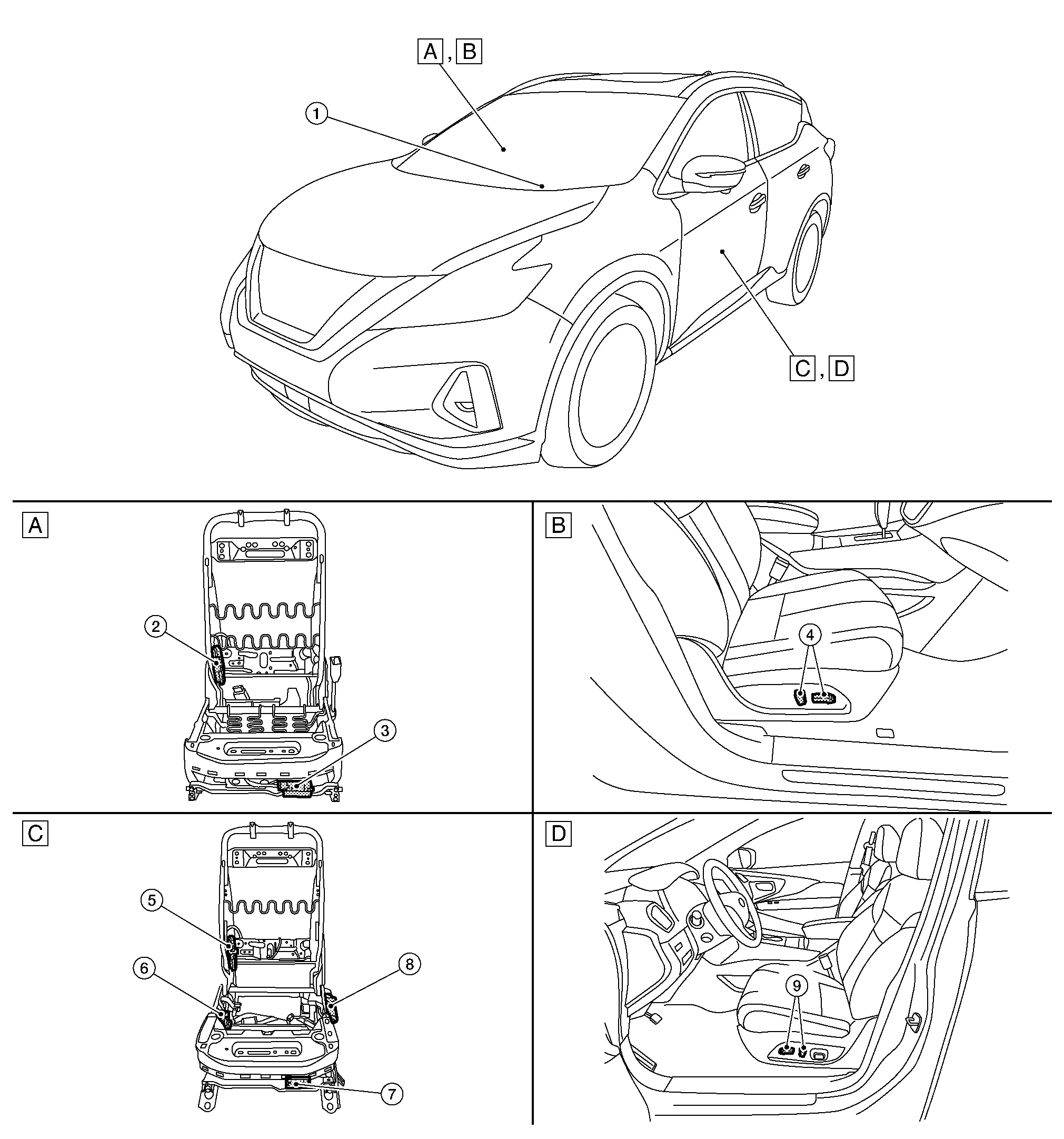 A, B
1
C, D
A
2
3
B
4
C
5
6
8
7
D
9