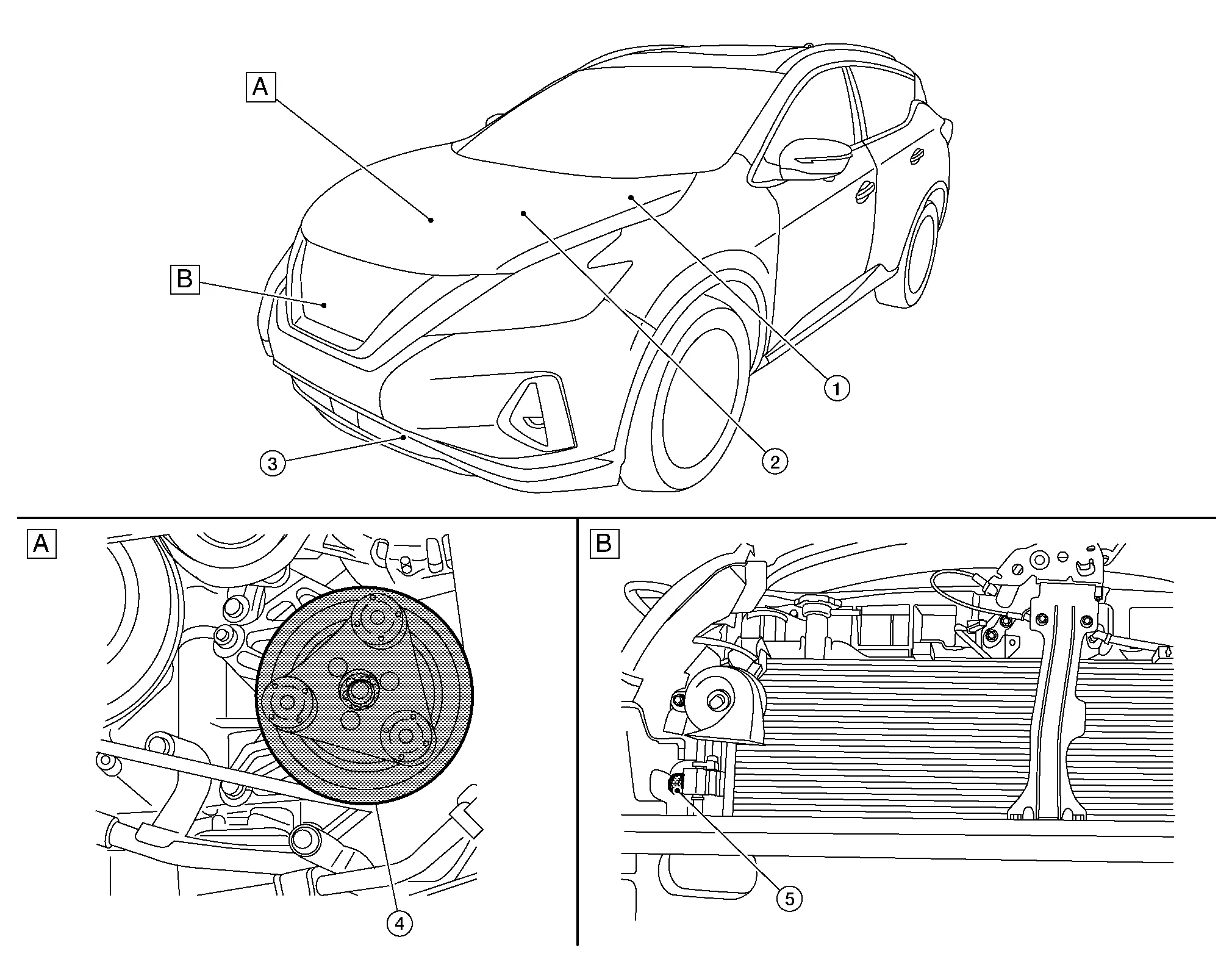 A
B
1
2
3
A
4
B
5