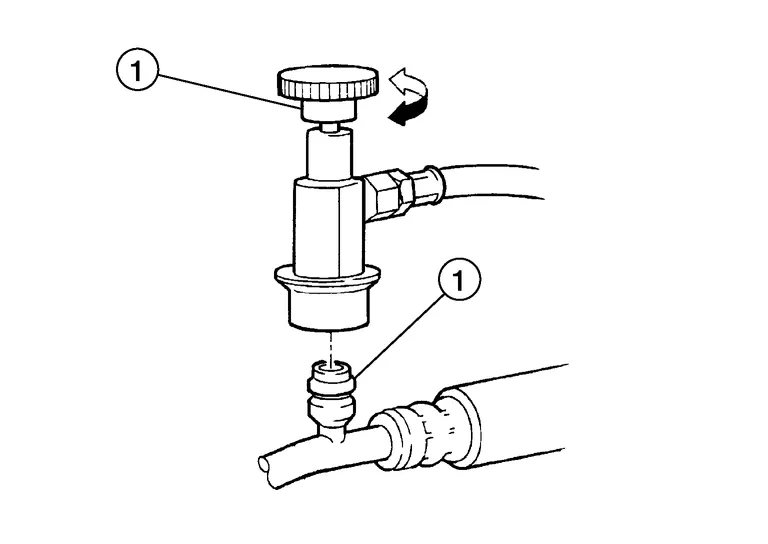 1
1