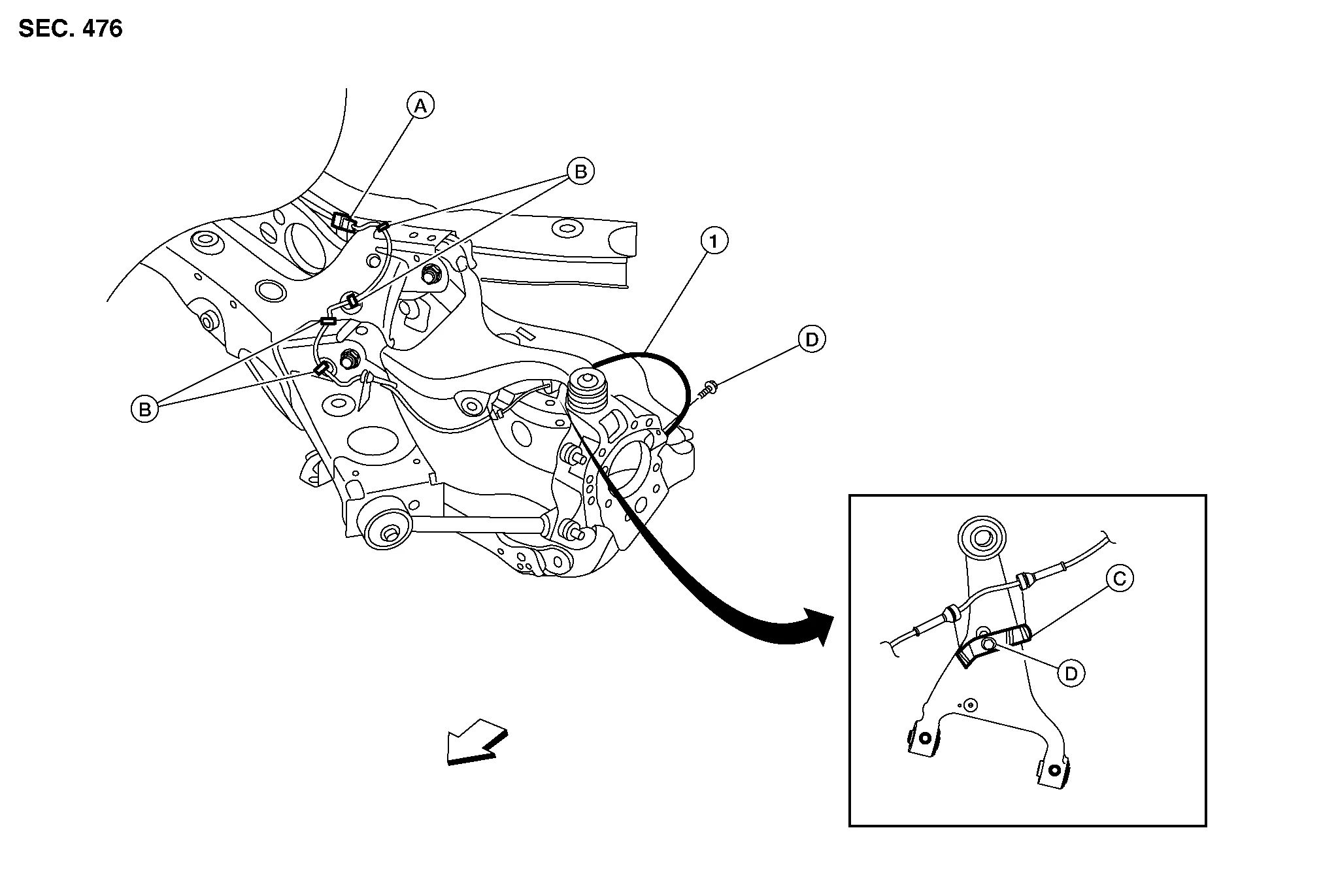 SEC. 476

A

B

1

D

B

C

D