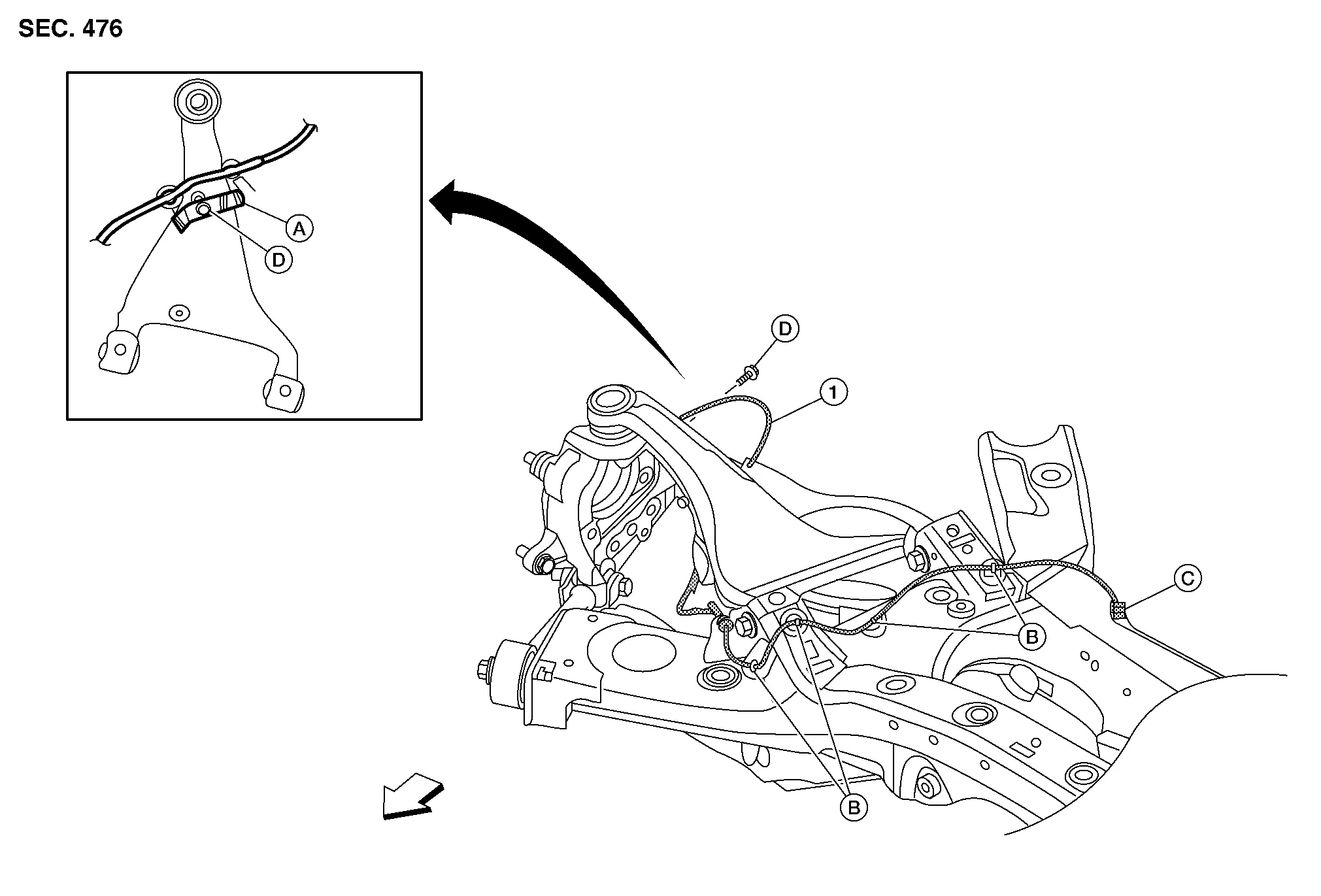 SEC. 476

A
D
D
1
C
B
B