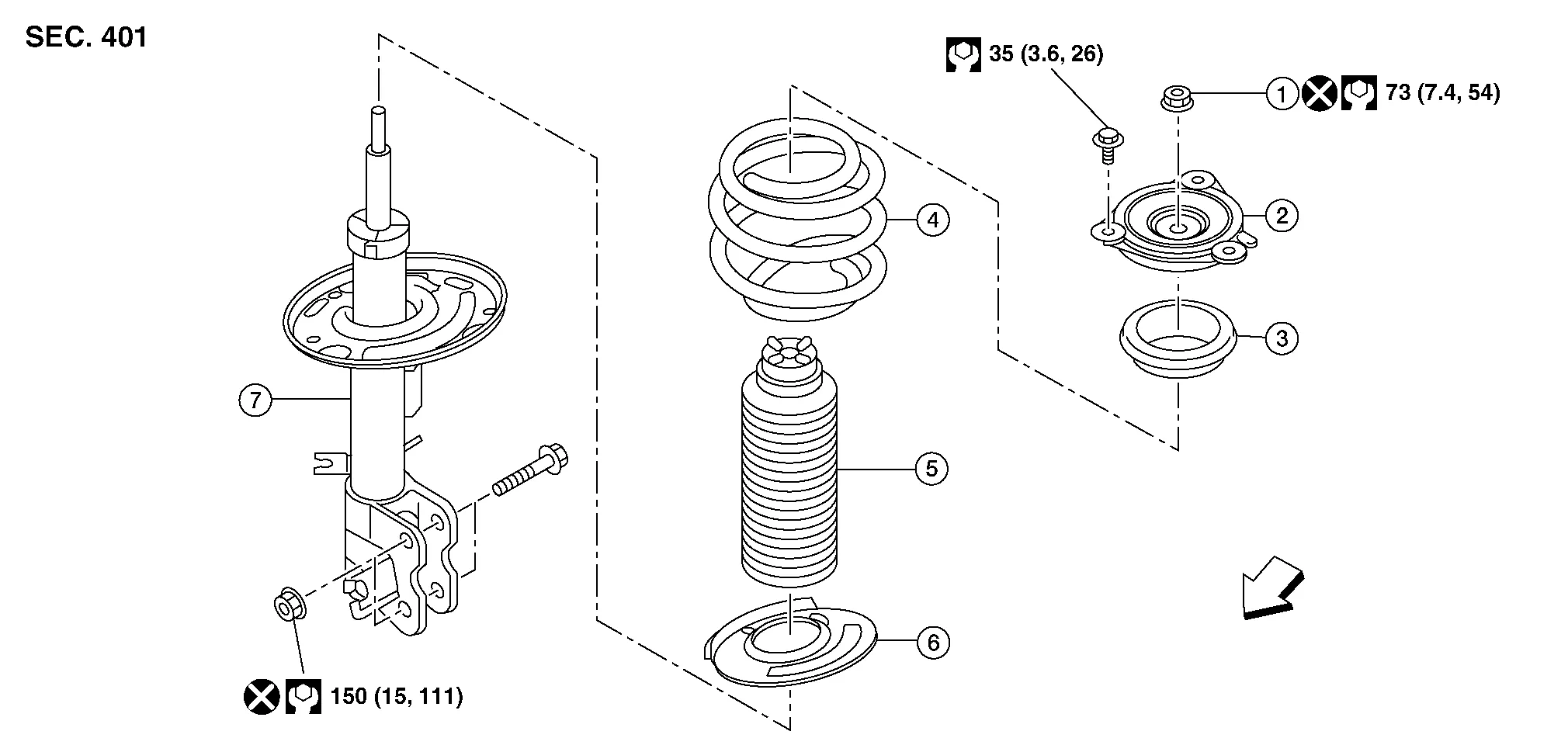 SEC. 401

35 (3.6, 26)

1 73 (7.4, 54)

2

3

4

5

6

7

150 (15, 111)