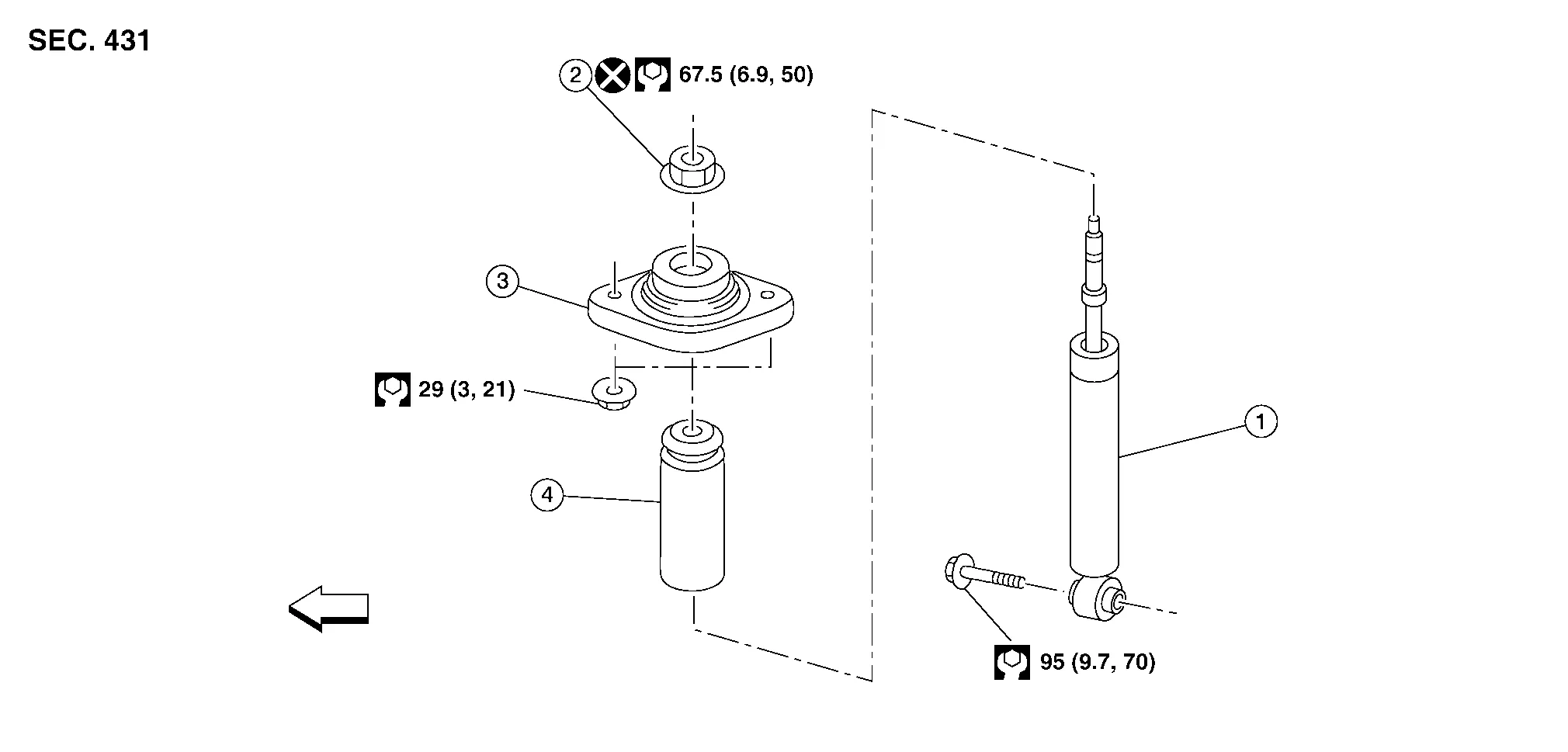 SEC. 431

2 67.5 (6.9, 50)

3

29 (3, 21)

4

1

95 (9.7, 70)