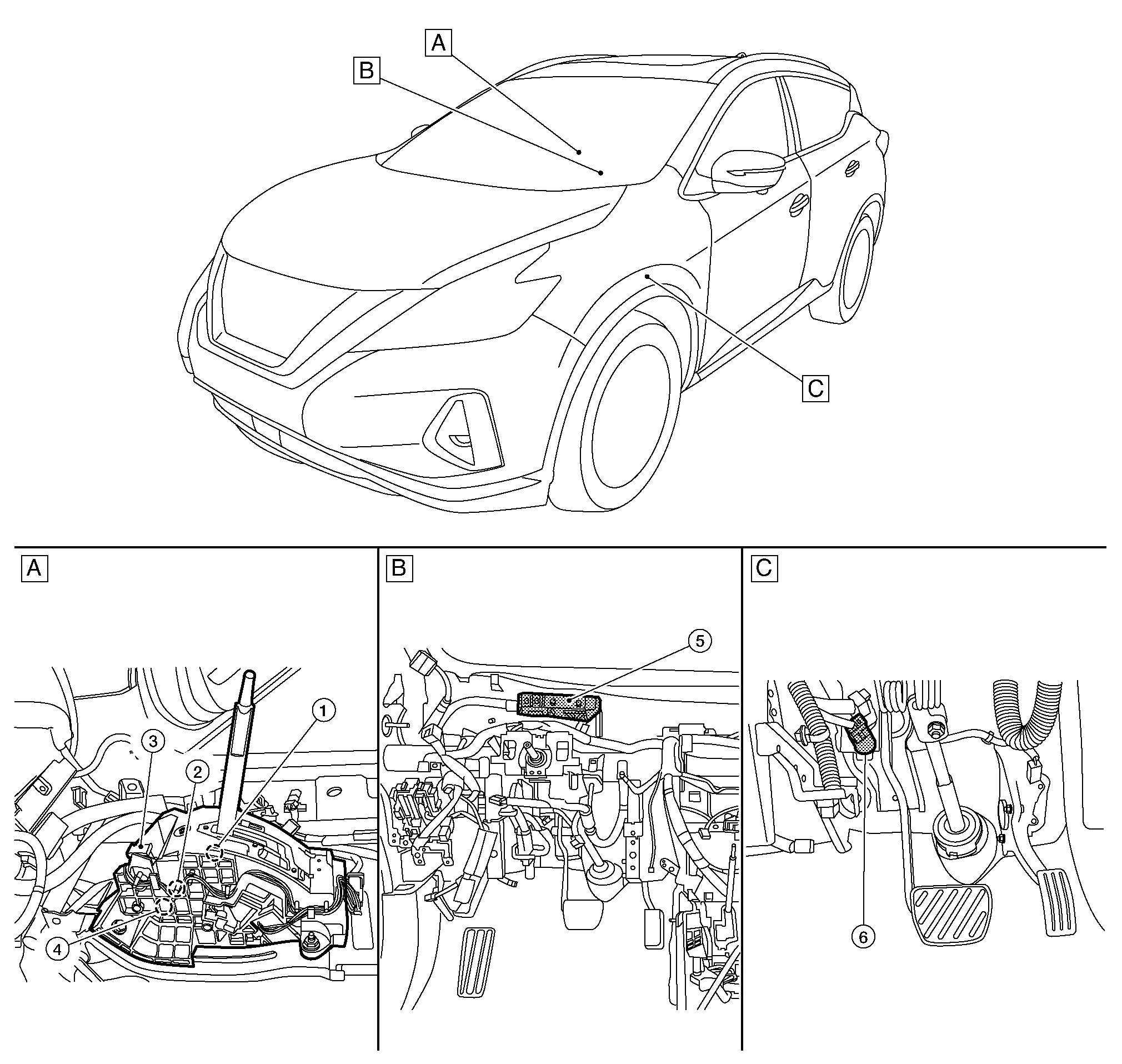 A
B
C

A
3
2
1
4

B
5

C
6