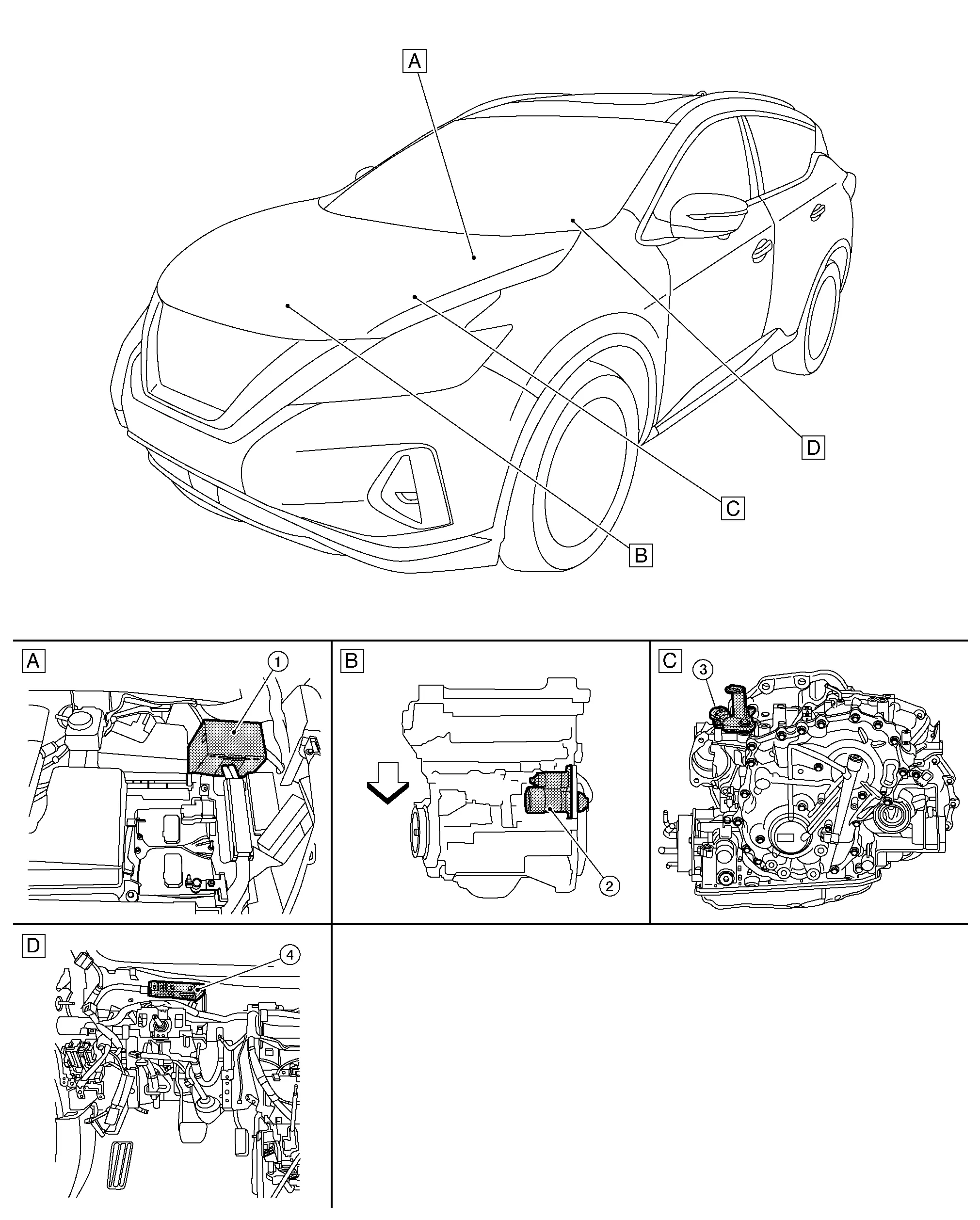 A
D
C
B

A
1
B
2
C
3
D
4