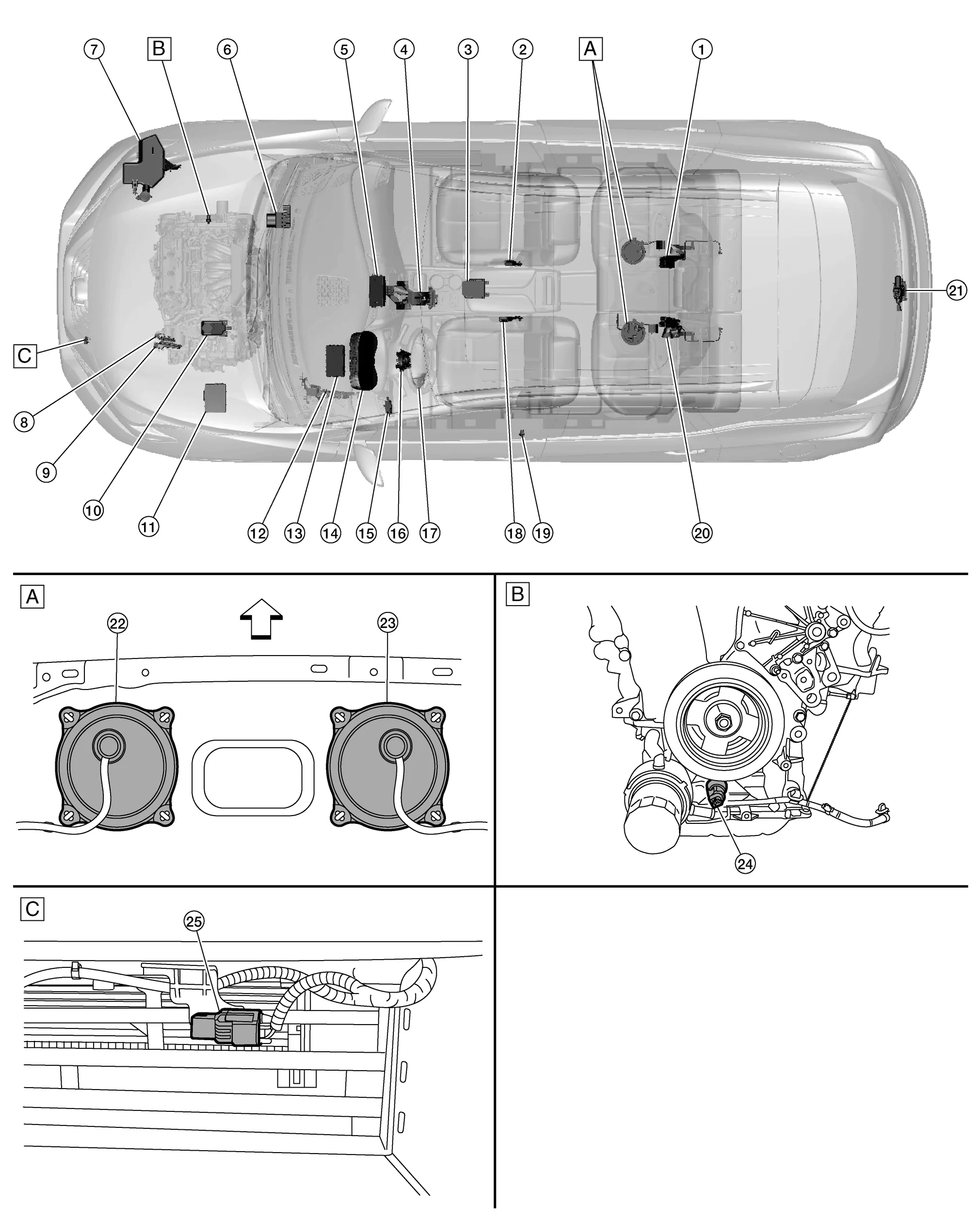 7 B 6 5 4 3 2 A 1

21

C

8

9

10

11

12 13 14 15 16 17 18 19 20

A

22 23

B

24

C

25