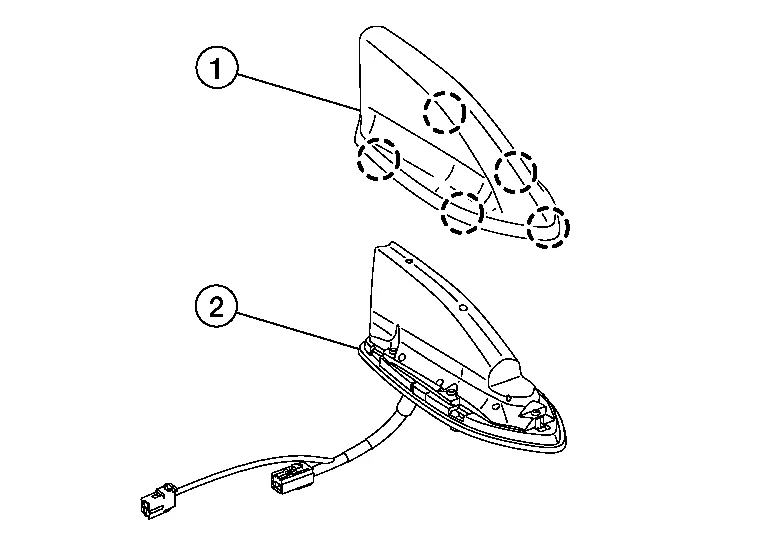 1

2