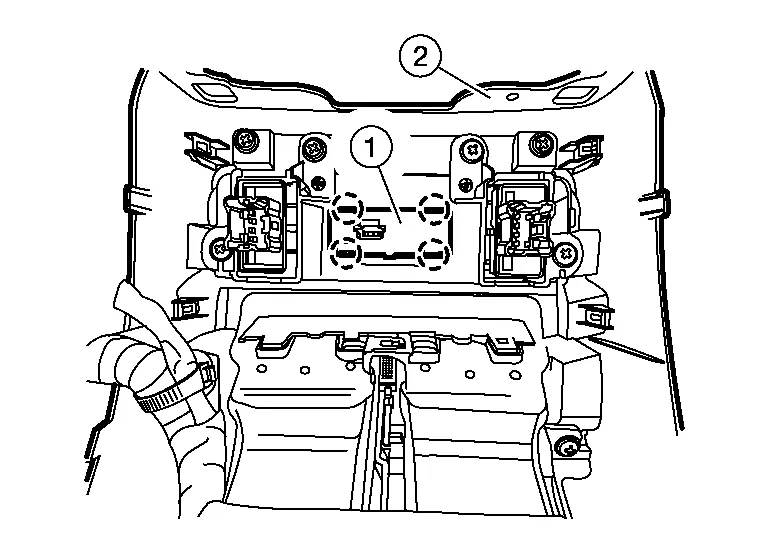 2
1