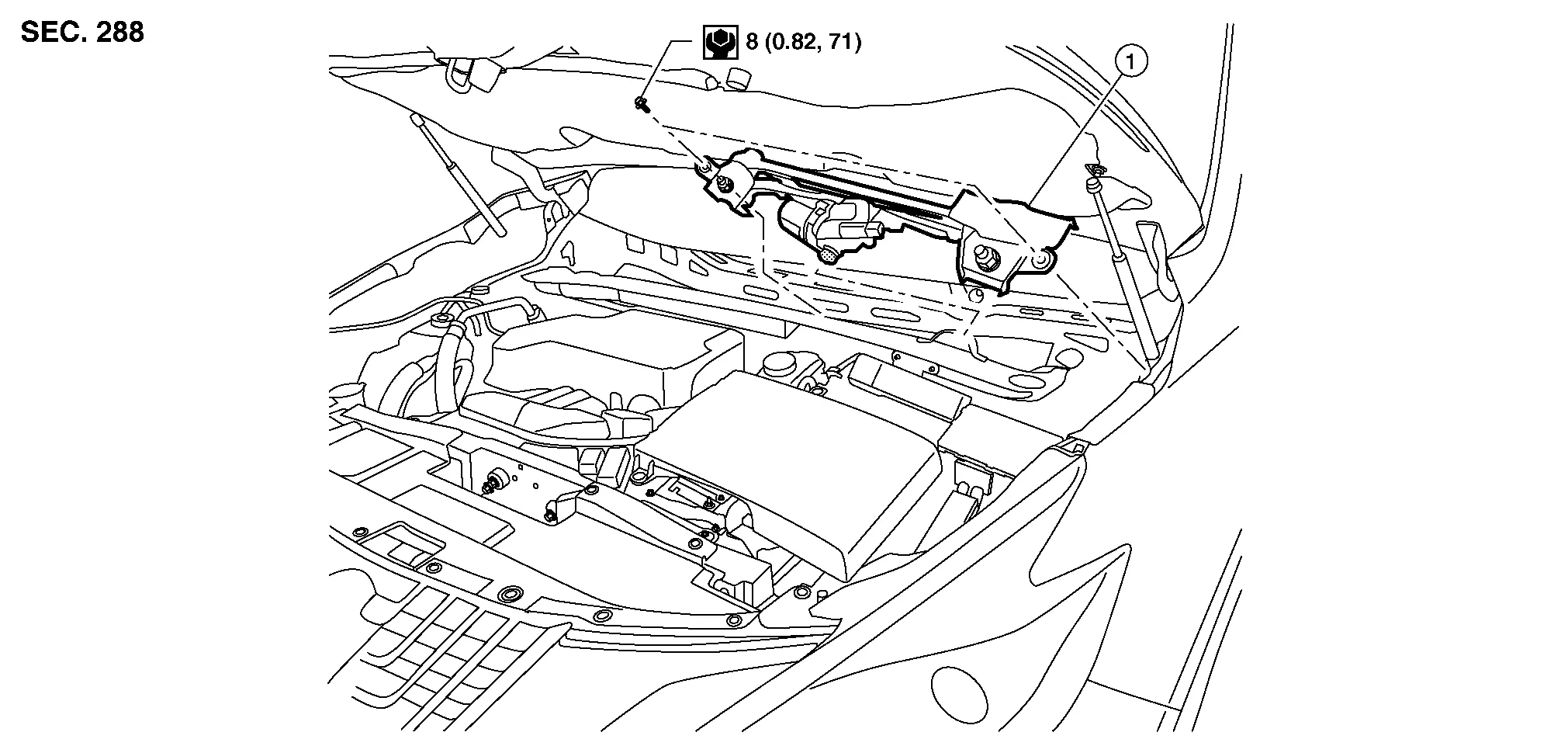 SEC. 288

8 (0.82, 71)

1