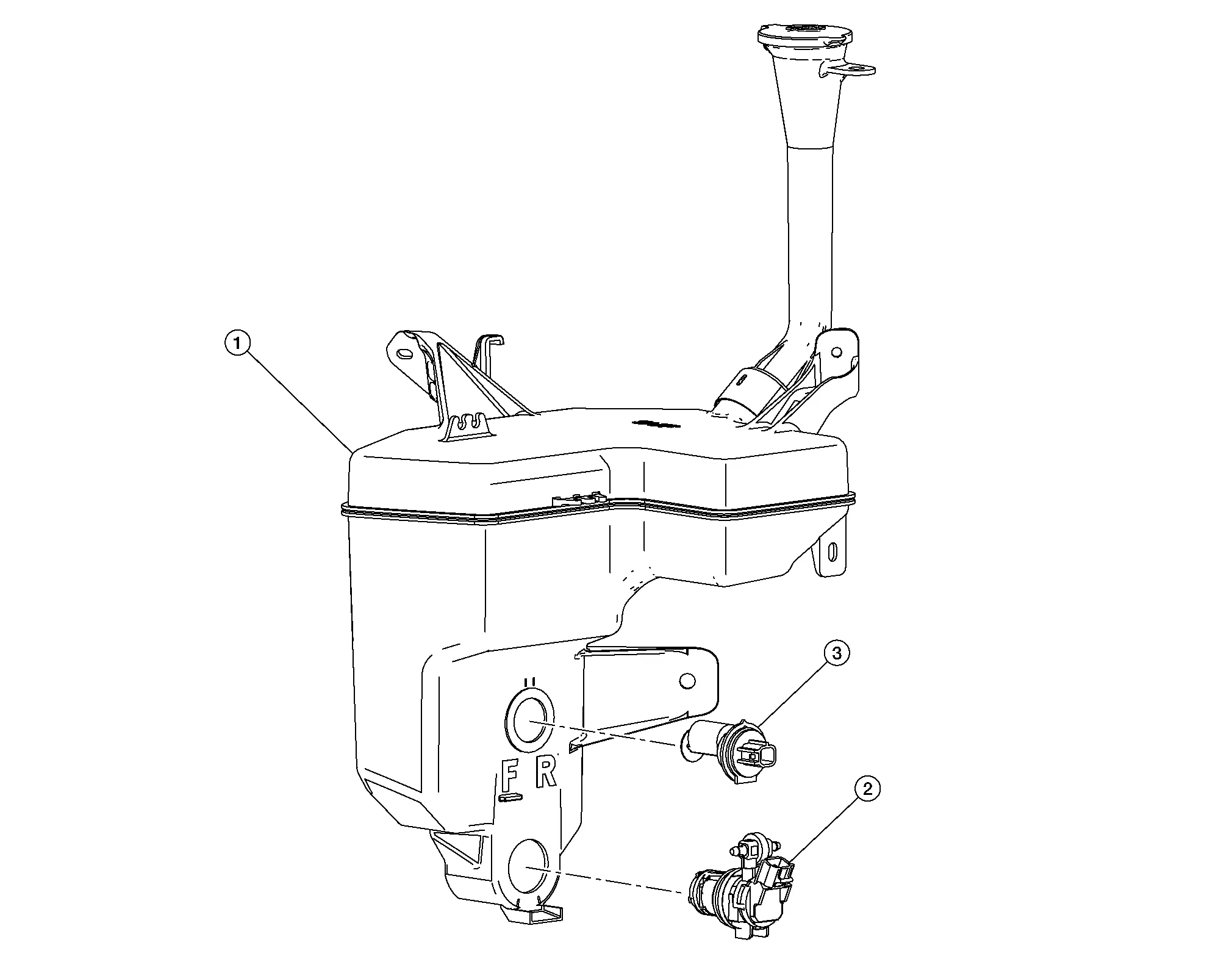 1
3
F R
2