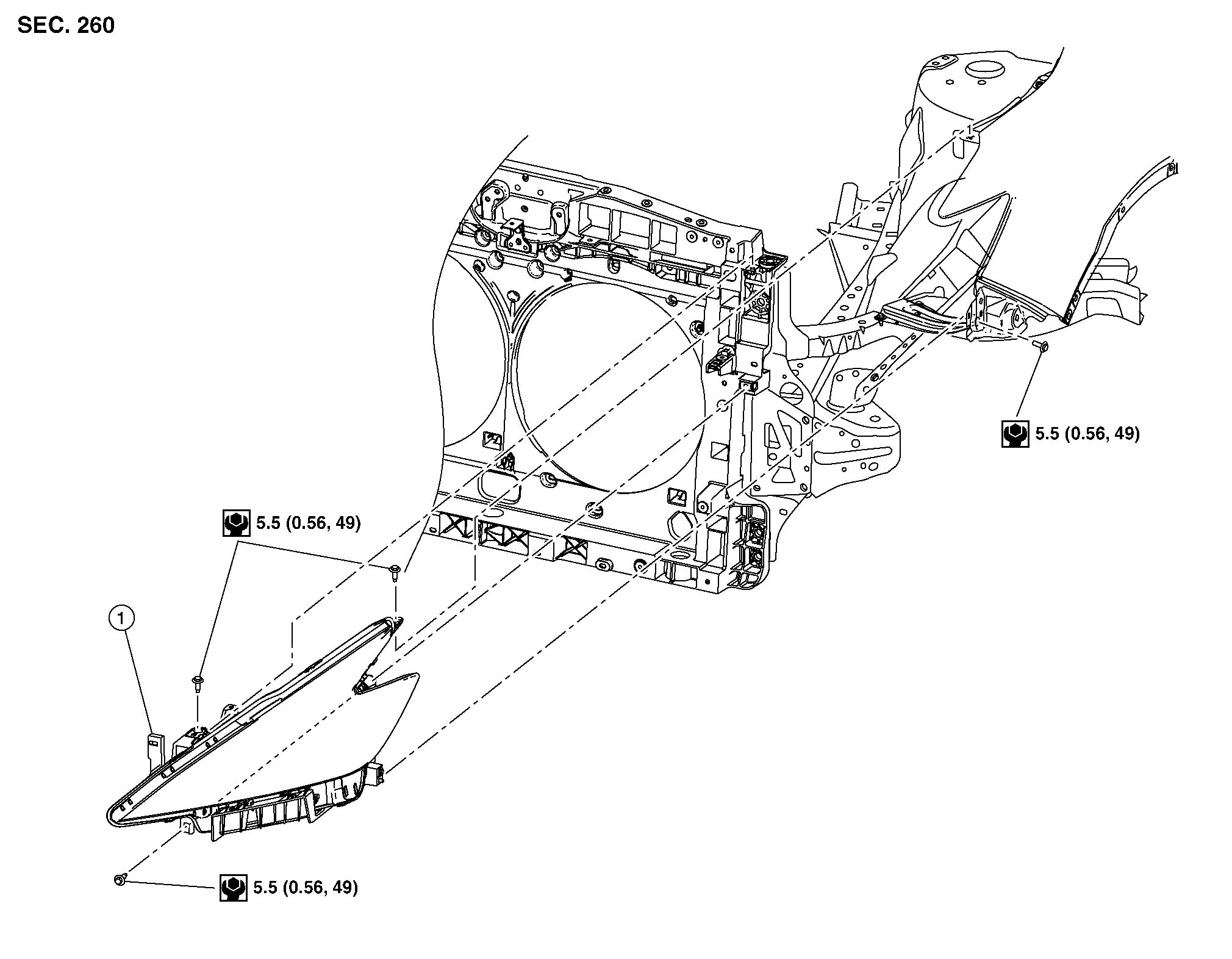 SEC. 260

5.5 (0.56, 49)

5.5 (0.56, 49)

1

5.5 (0.56, 49)