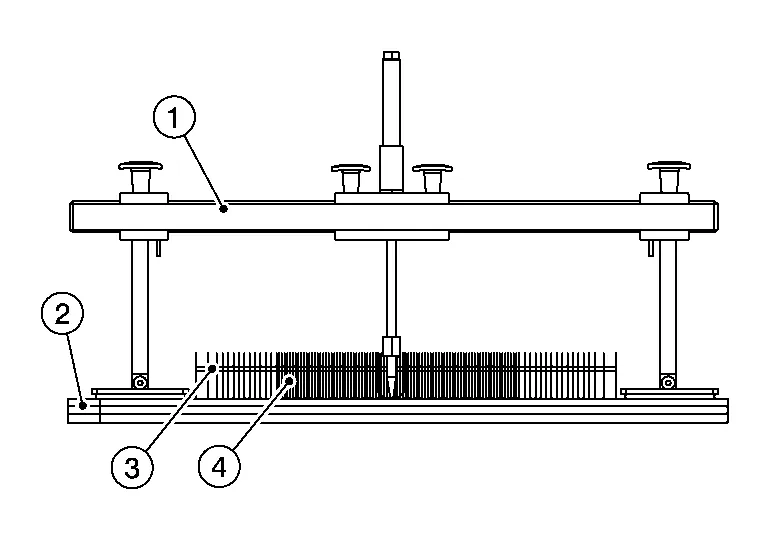 1
2
3
4