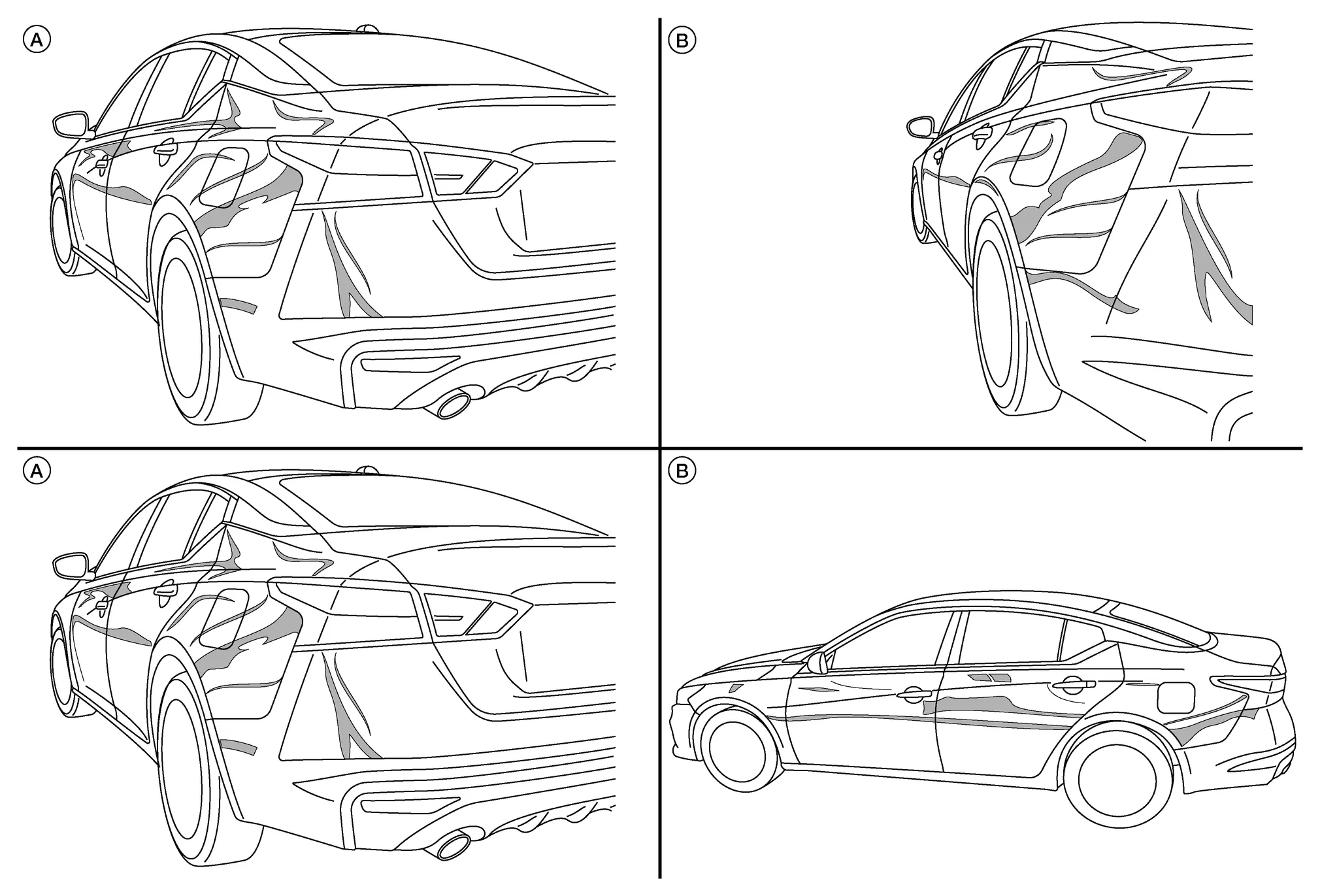 A
B
A
B