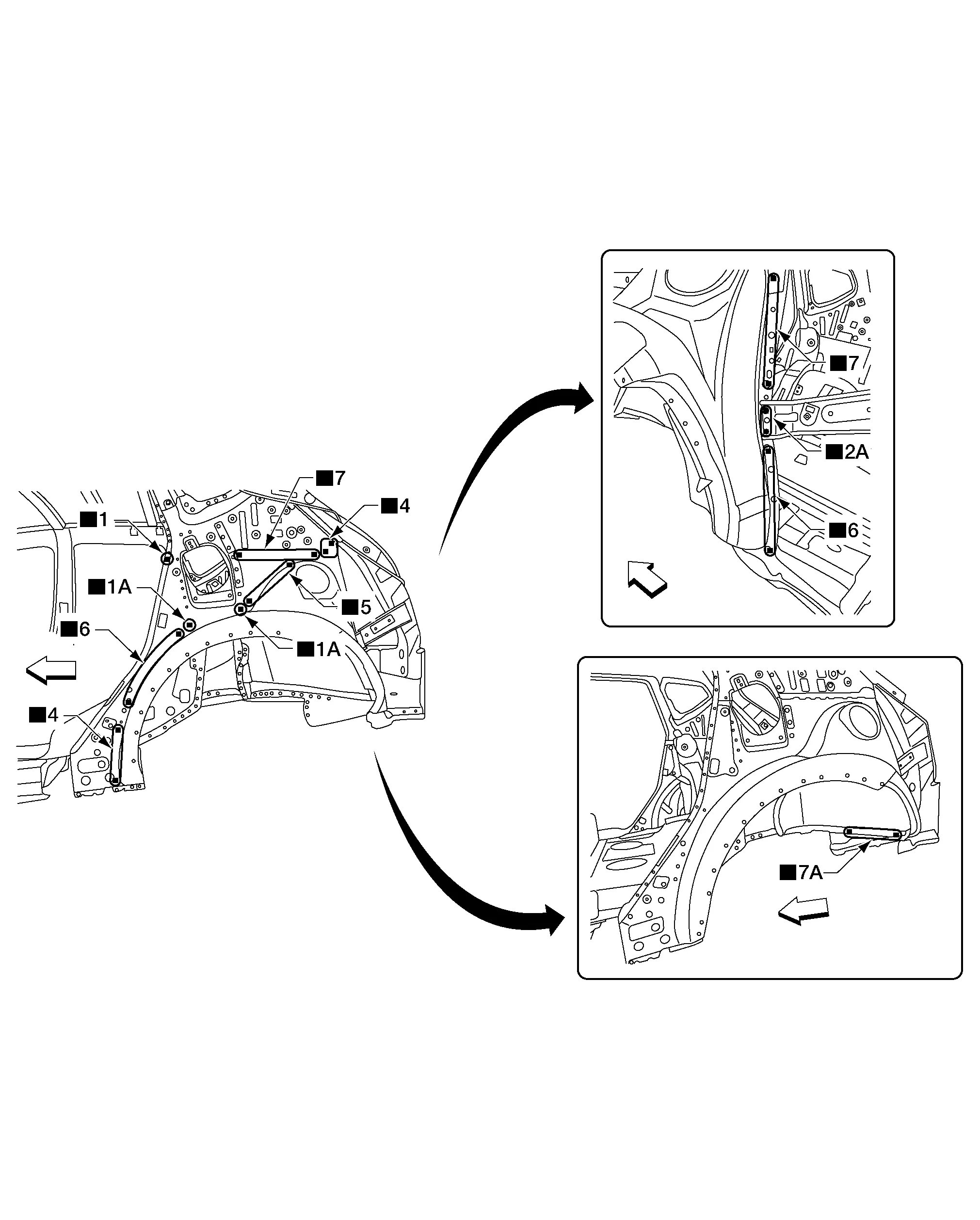 ■7
■4
■1
■1A
■5
■6
■1A
■4
■7
■2A
■6
■7A