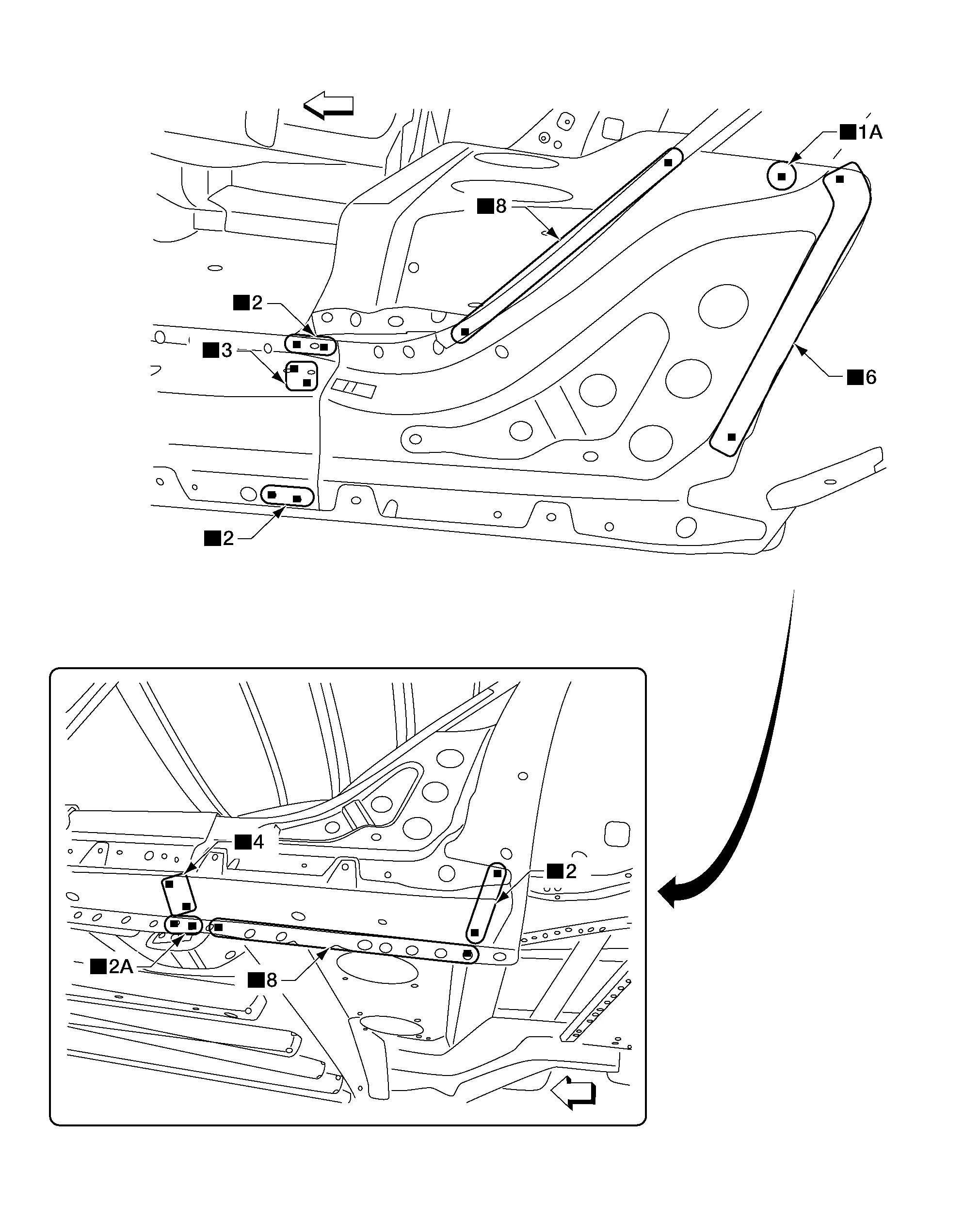 ■1A

■8

■2

■3

■6

■2

■4

■2

■2A

■8