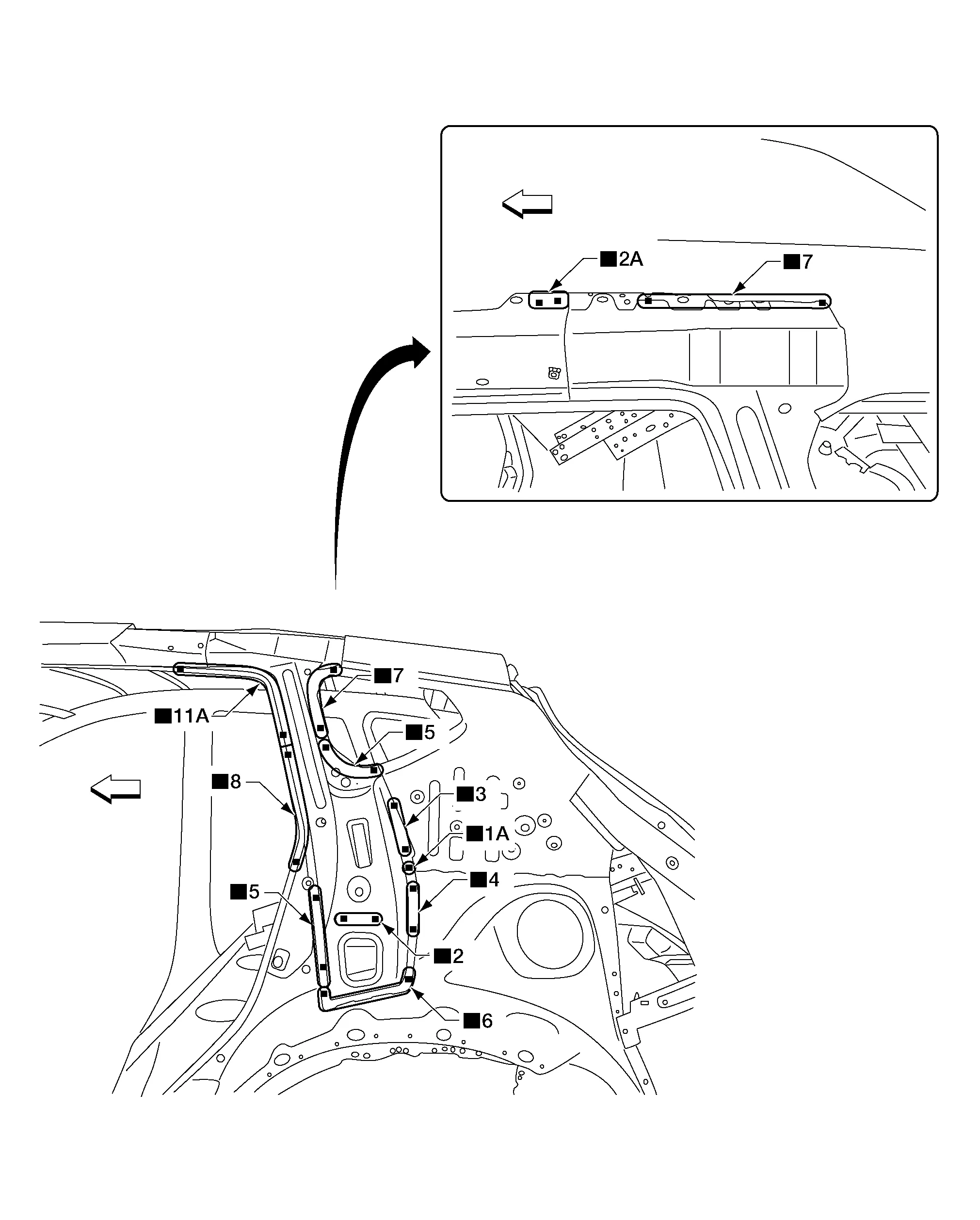 ■2A
■7
■7
■11A
■5
■8
■3
■1A
■4
■5
■2
■6