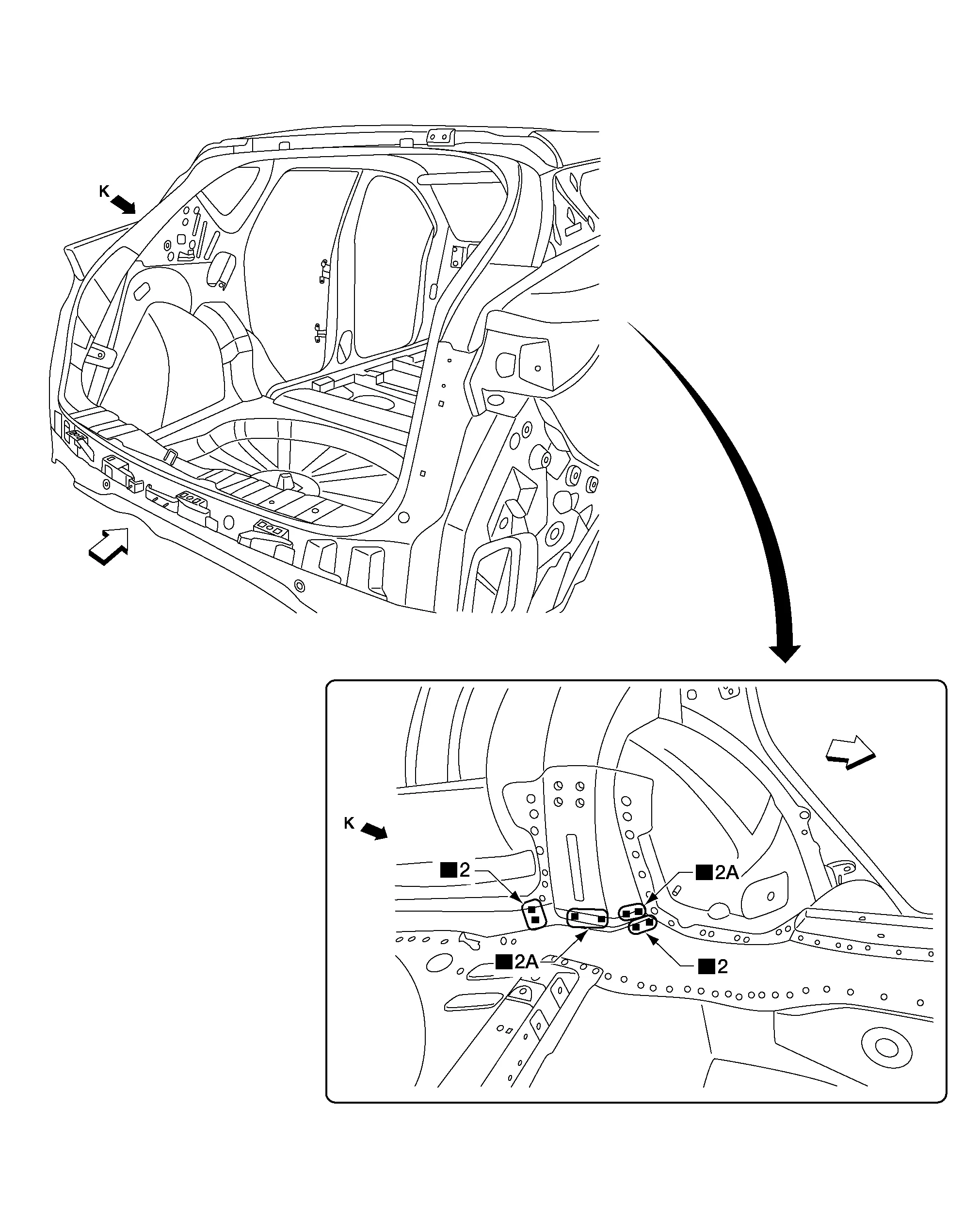 K

K

■2

■2A

■2A

■2