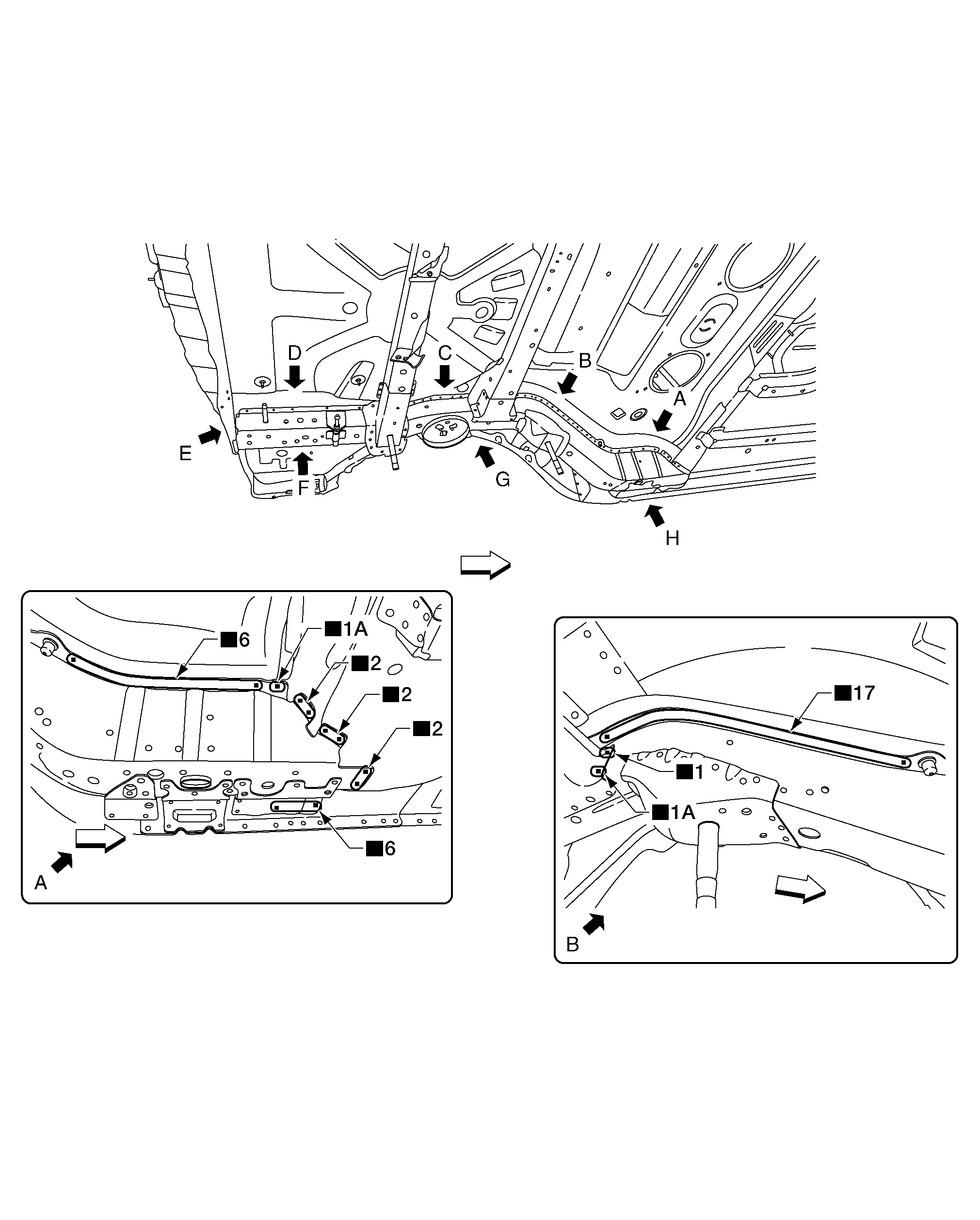 D
C
B
A
E
F
G
H

■6
■1A
■2
■2
■2
■6
A

■17
■1
■1A
B