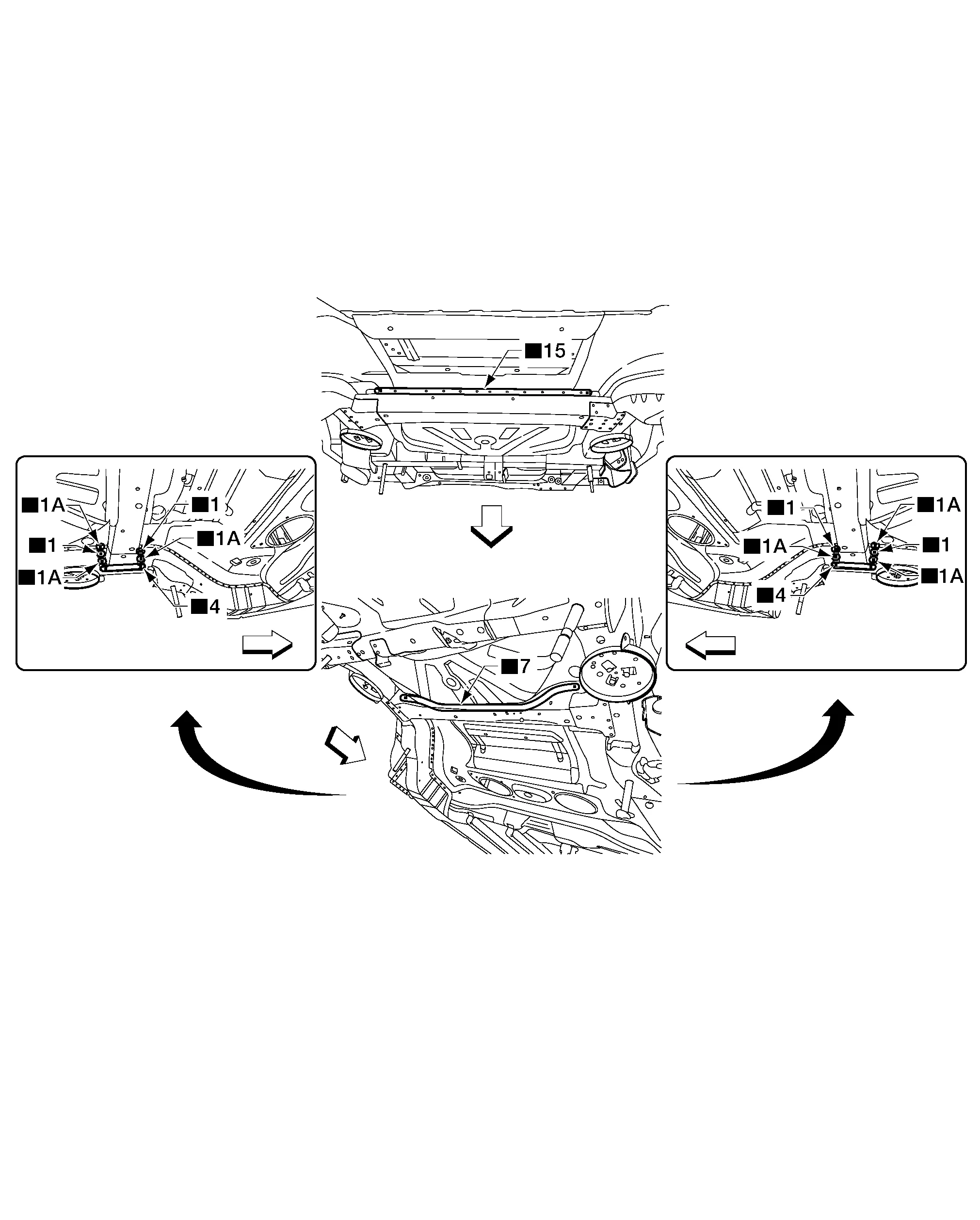 ■15

■1A
■1
■1
■1A
■1A
■4

■7

■1
■1A
■1A
■1
■1A
■4