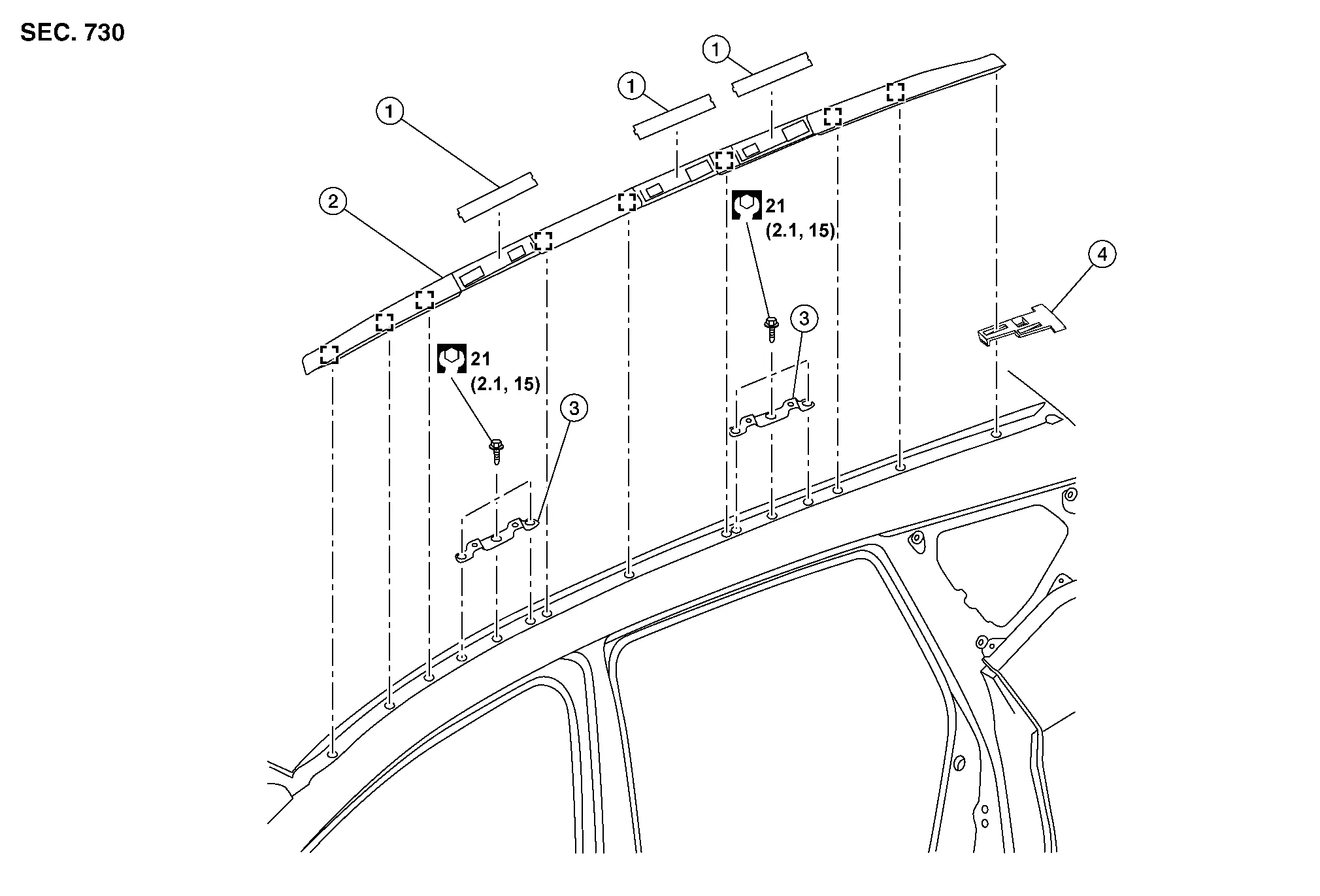 SEC. 730

1

1

1

2

21
(2.1, 15)

4

3

21
(2.1, 15)

3