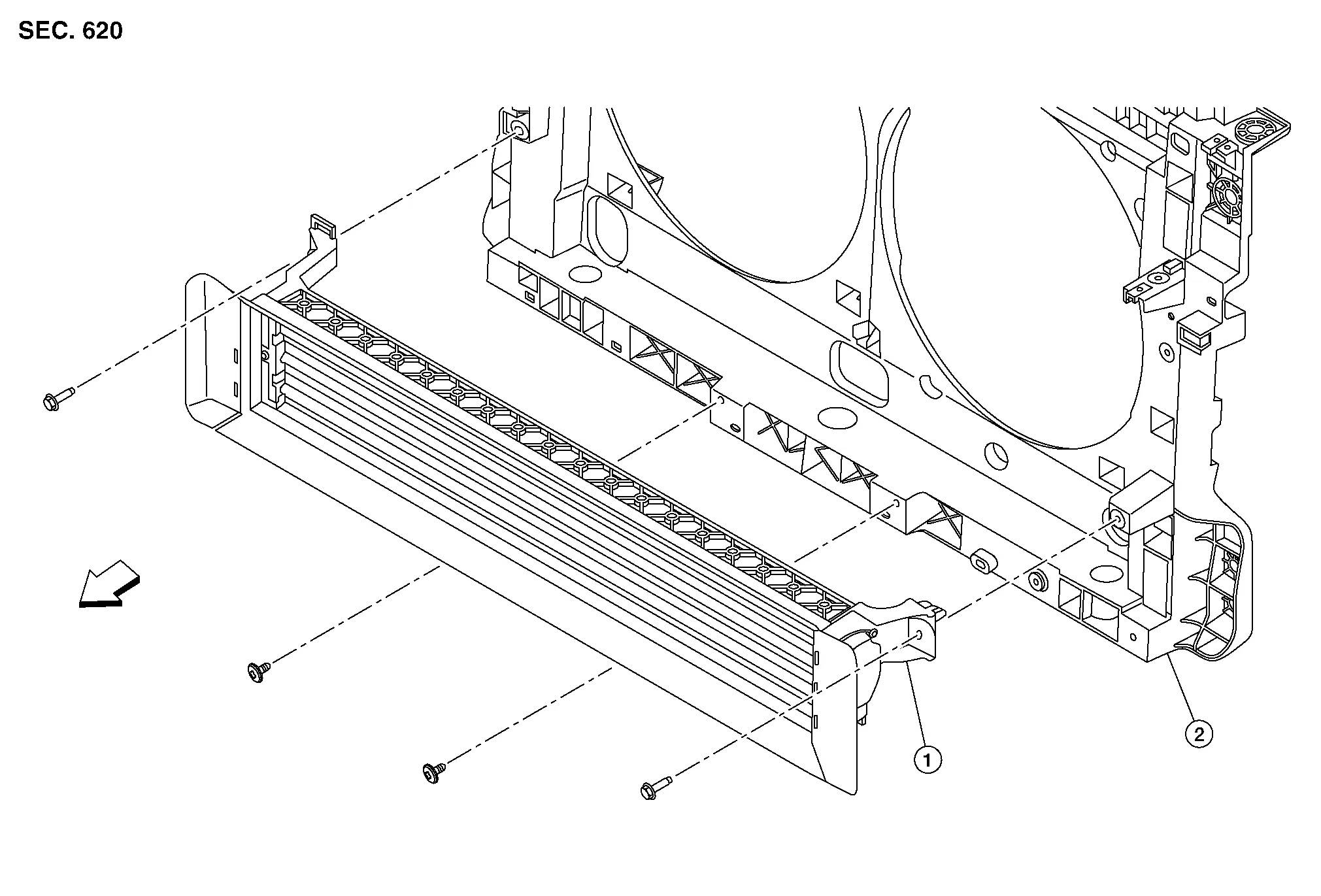 SEC. 620

1

2