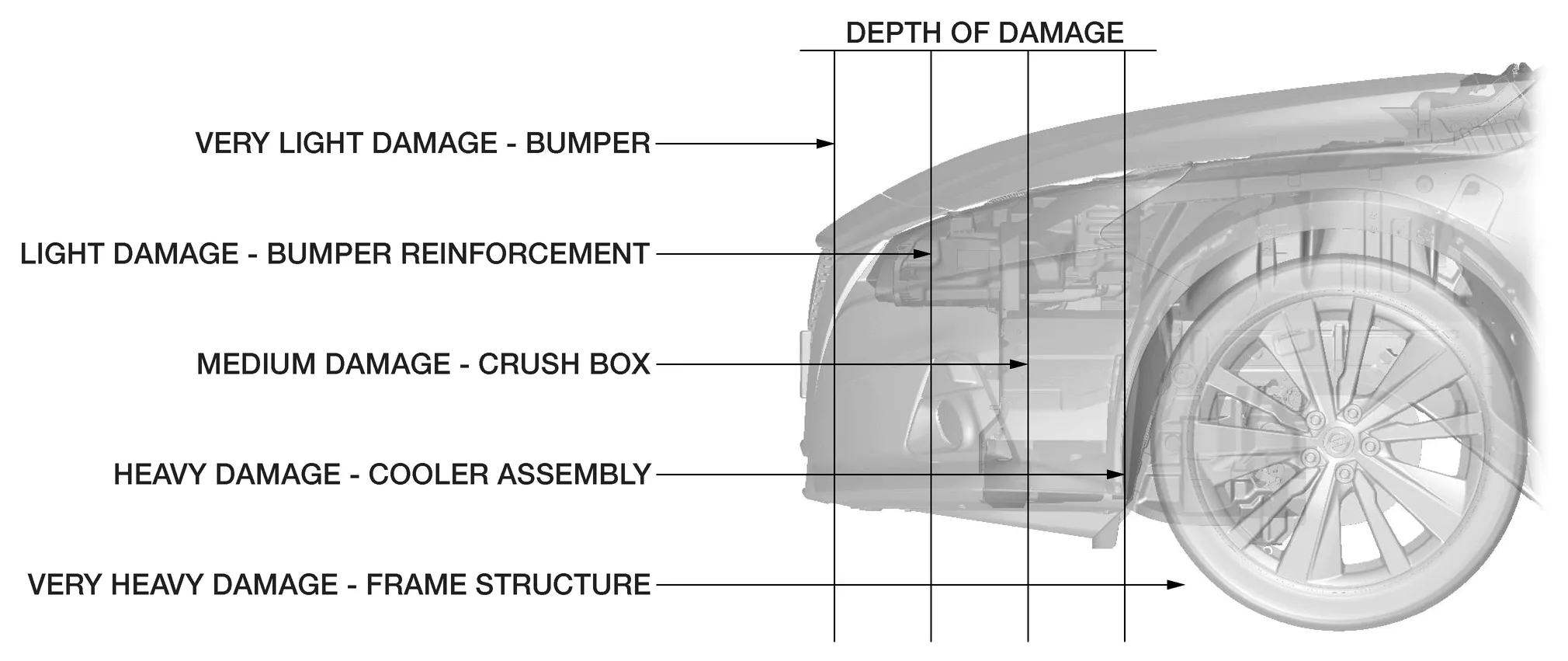 DEPTH OF DAMAGE

VERY LIGHT DAMAGE - BUMPER

LIGHT DAMAGE - BUMPER REINFORCEMENT

MEDIUM DAMAGE - CRUSH BOX

HEAVY DAMAGE - COOLER ASSEMBLY

VERY HEAVY DAMAGE - FRAME STRUCTURE