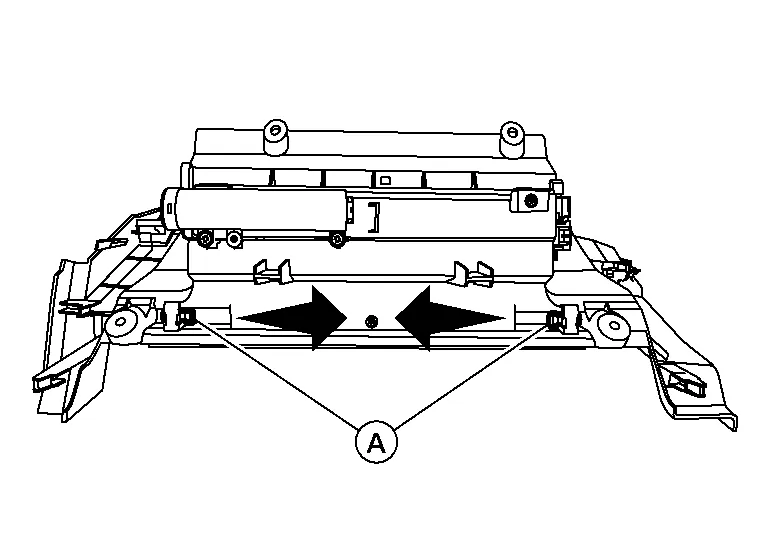 A