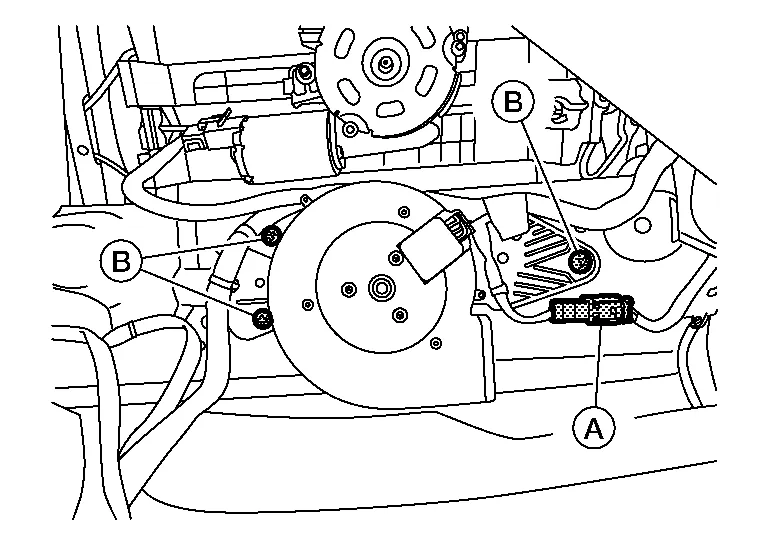 B
B
A