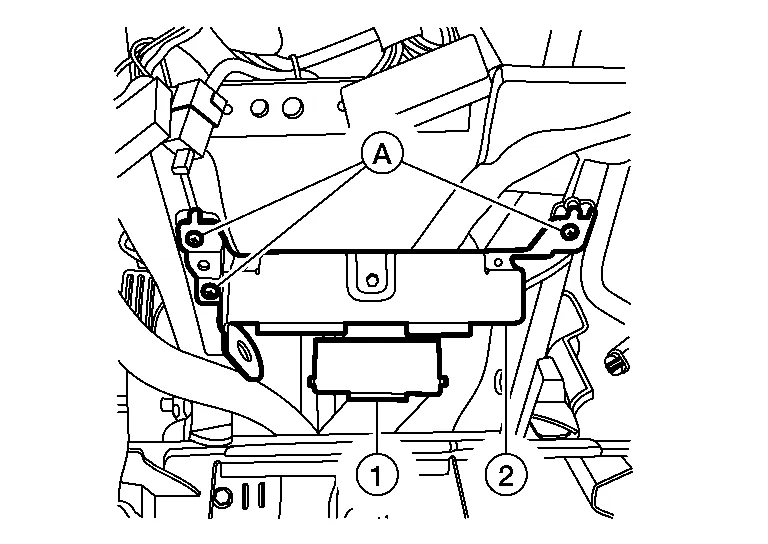 A
1
2