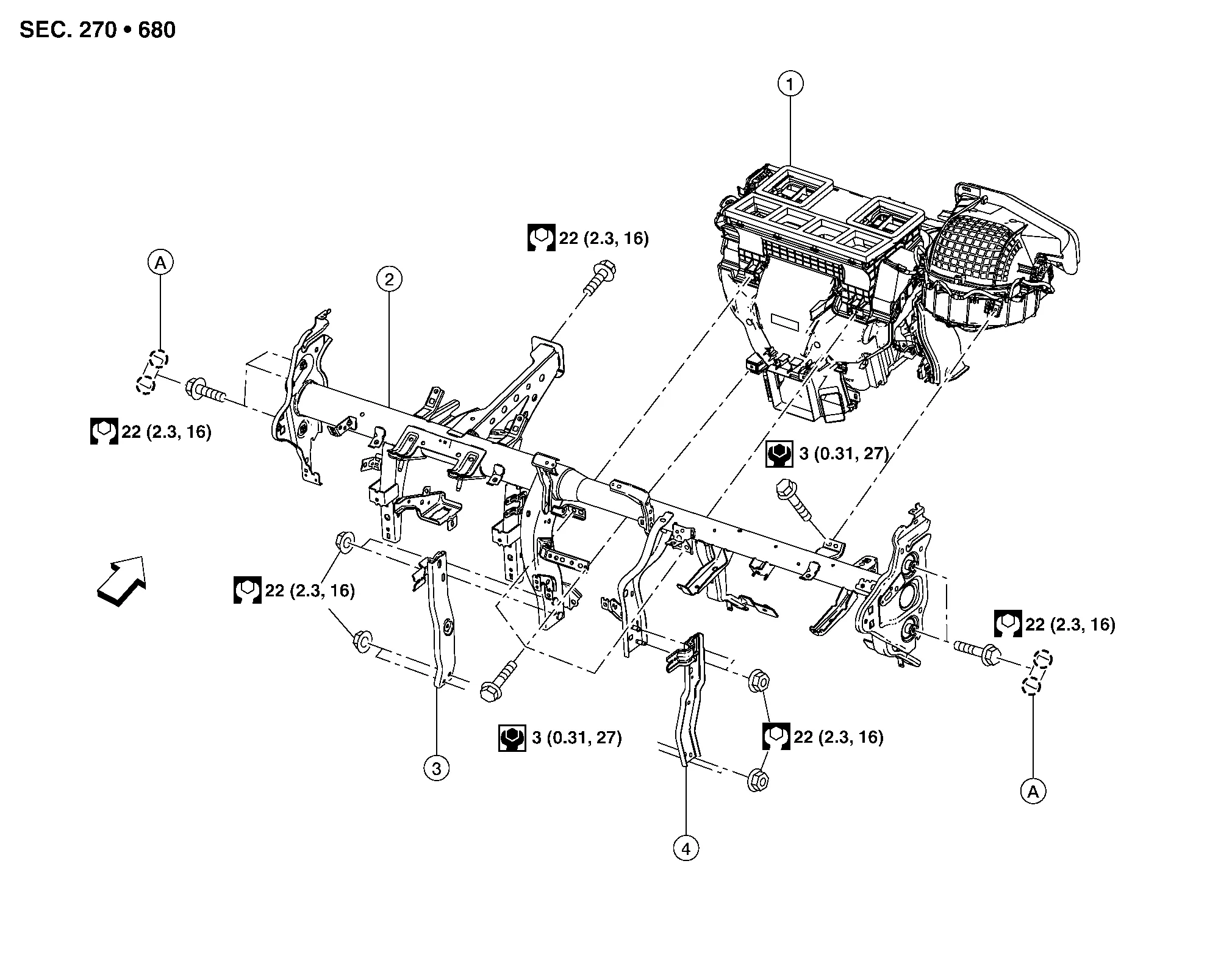 SEC. 270 • 680

1

22 (2.3, 16)

A

2

22 (2.3, 16)

3 (0.31, 27)

22 (2.3, 16)

22 (2.3, 16)

3 (0.31, 27)

22 (2.3, 16)

3

A

4