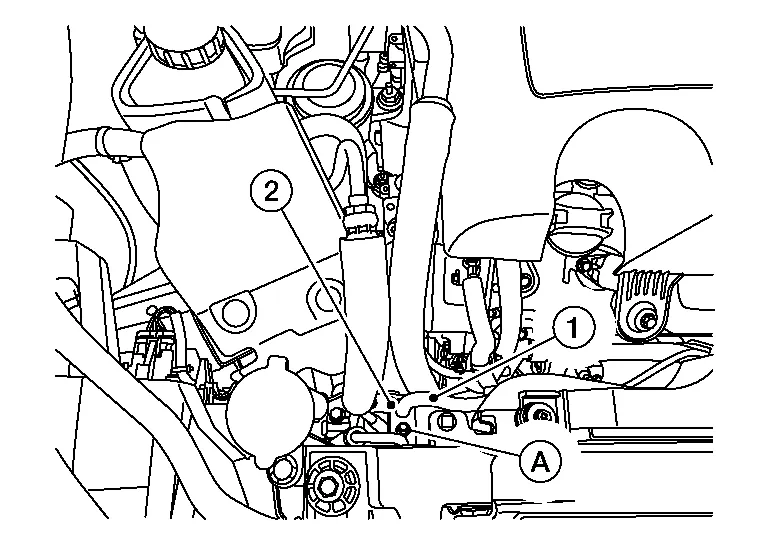 2
1
A