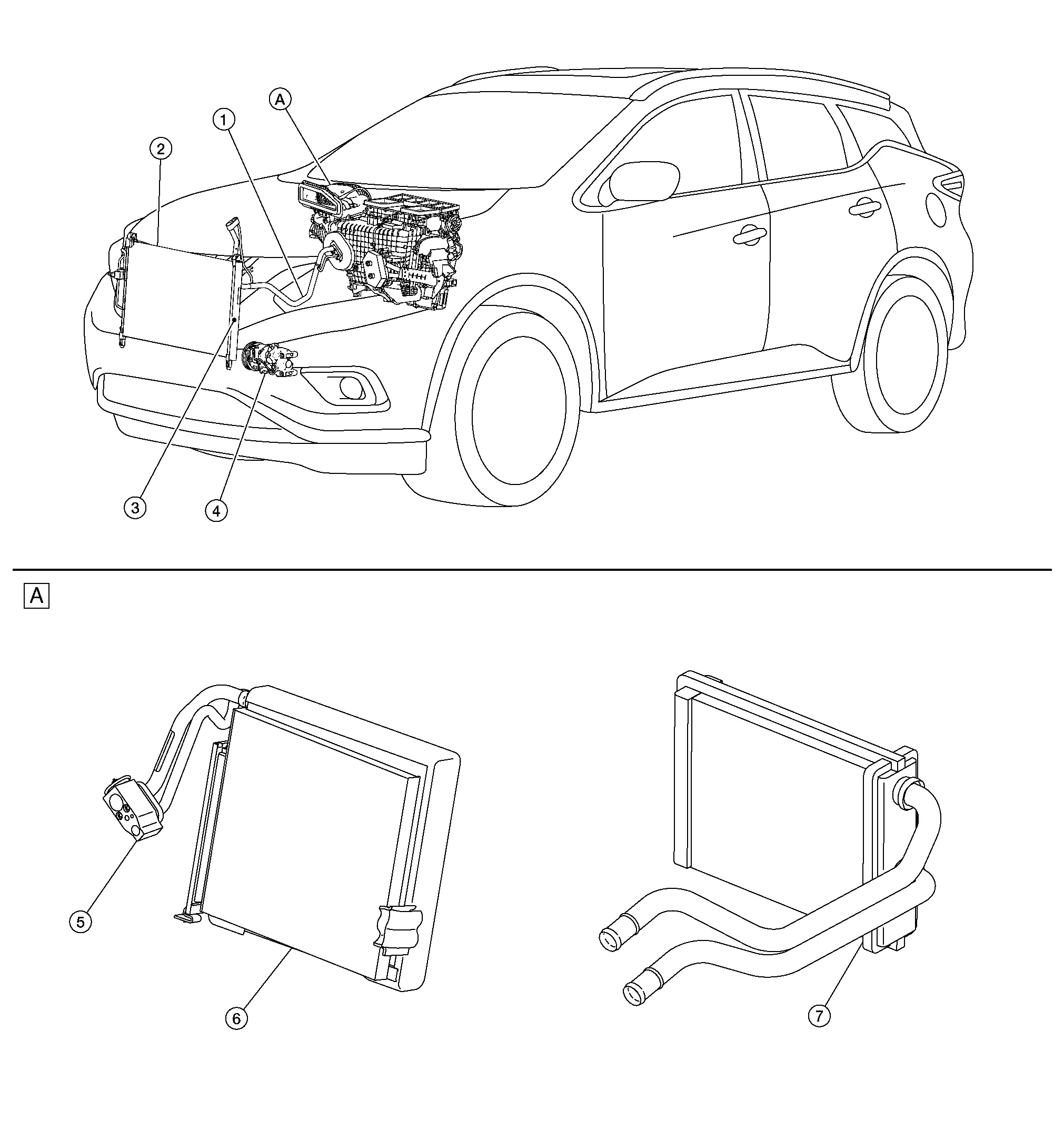 A
1
2
3
4

A

5
6
7