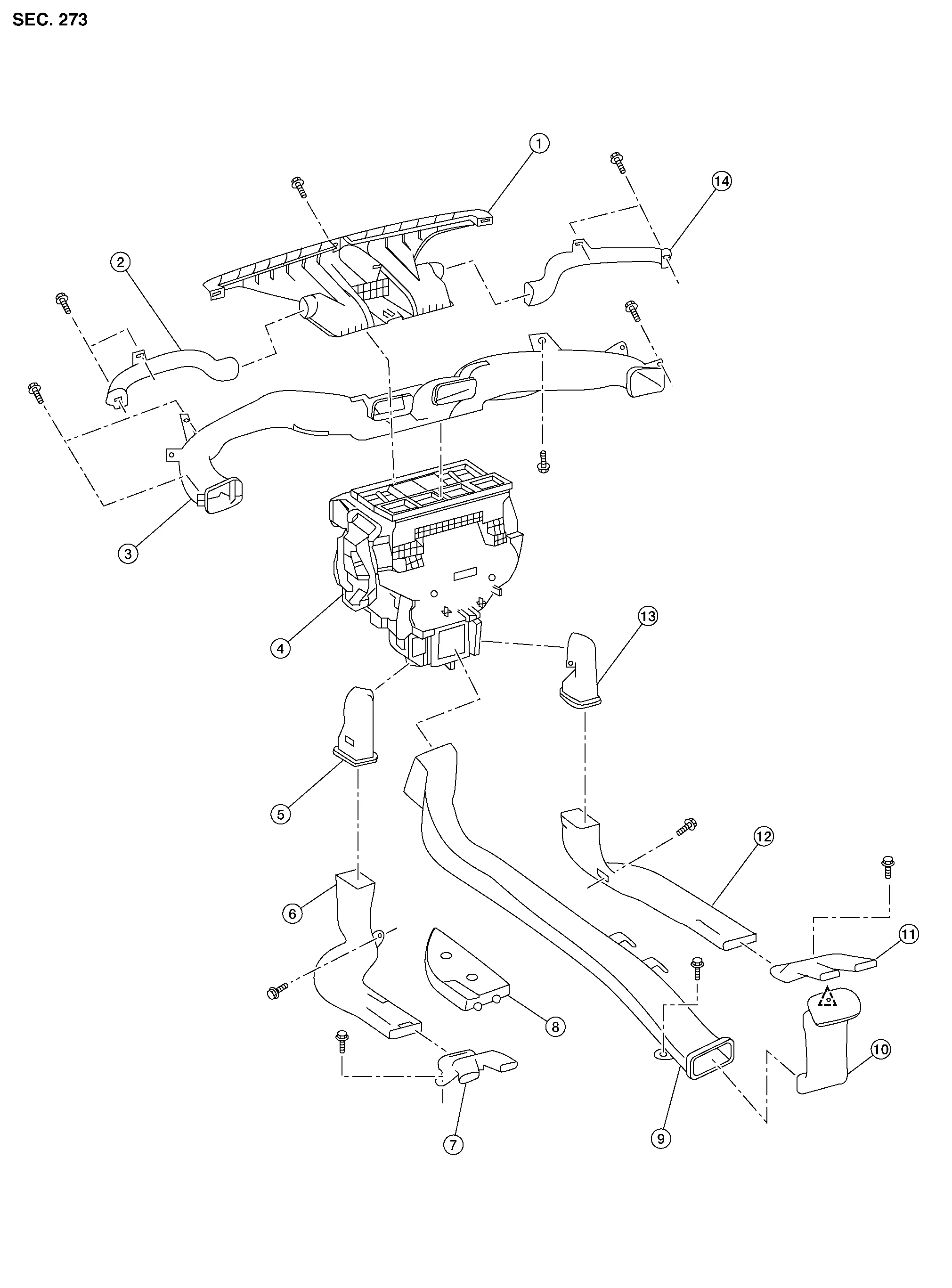 SEC. 273

1
14
2
3
4
13
5
12
6
11
8
10
7
9