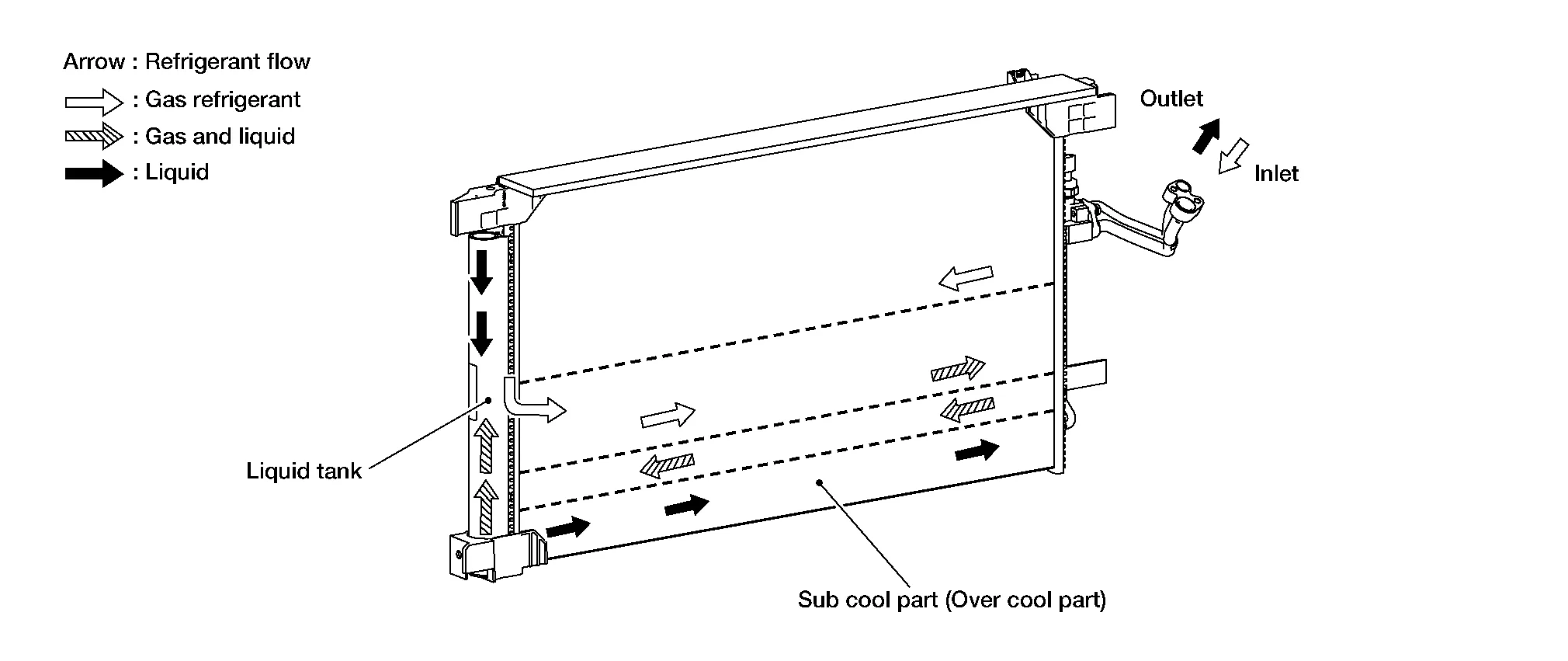 Arrow : Refrigerant flow
: Gas refrigerant
: Gas and liquid
: Liquid

Outlet
Inlet

Liquid tank

Sub cool part (Over cool part)