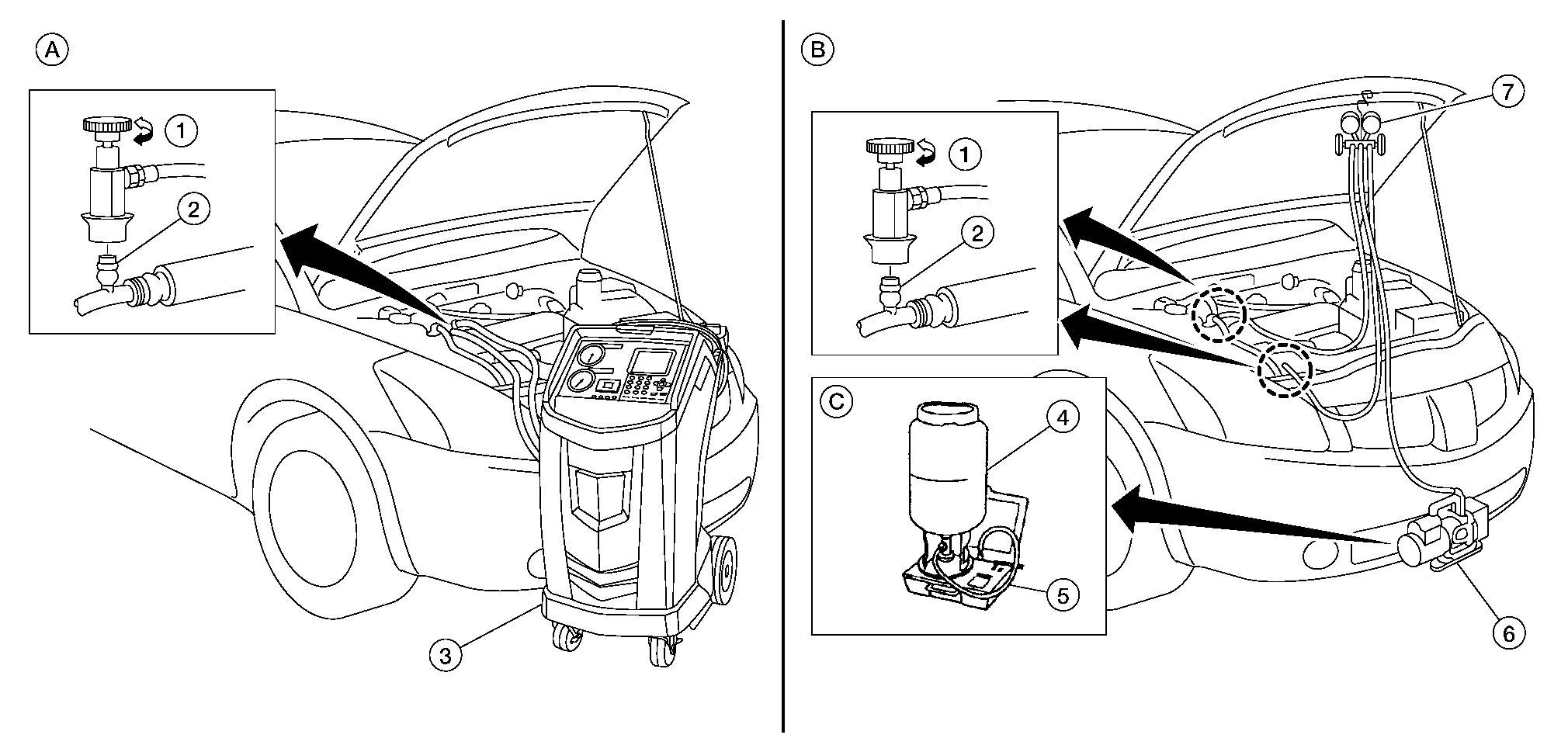 A
1
2
3
B
1
2
7
C
4
5
6