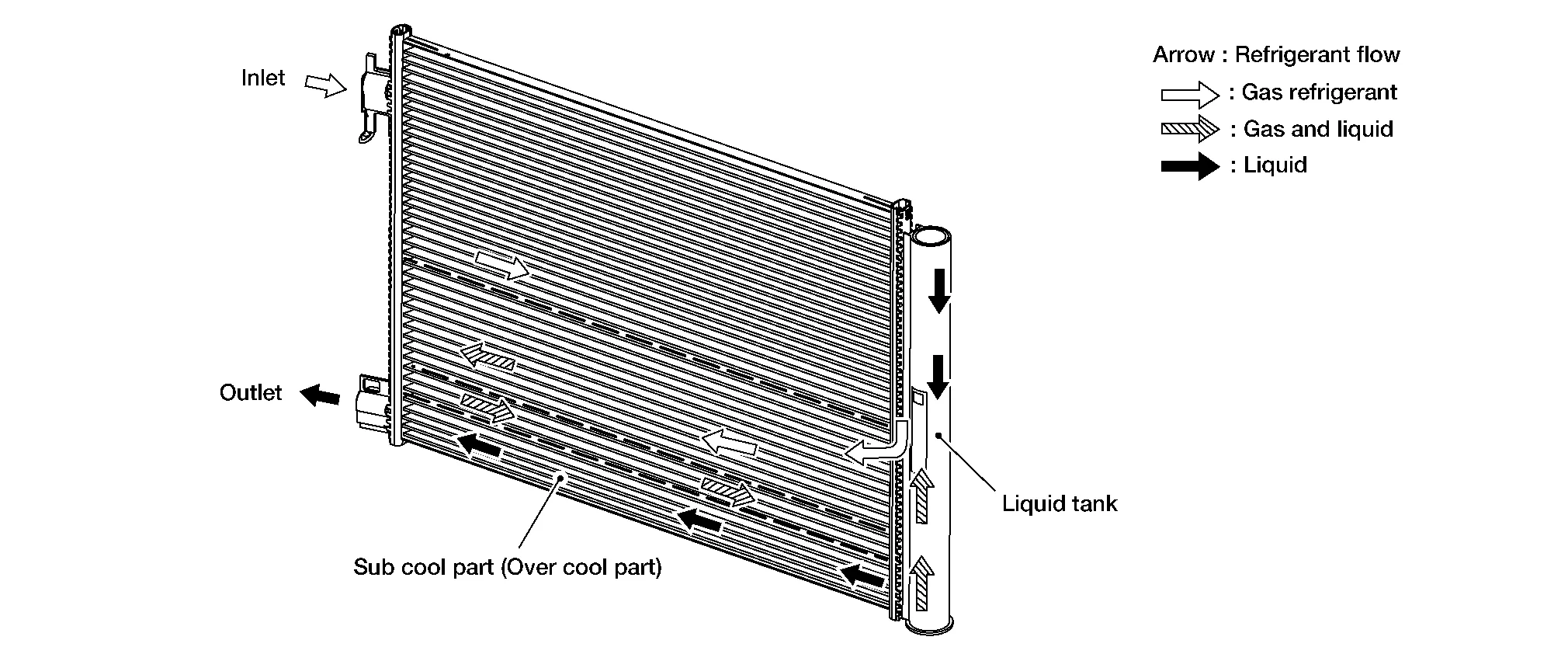 Inlet

Outlet

Sub cool part (Over cool part)

Liquid tank

Arrow : Refrigerant flow

: Gas refrigerant

: Gas and liquid

: Liquid