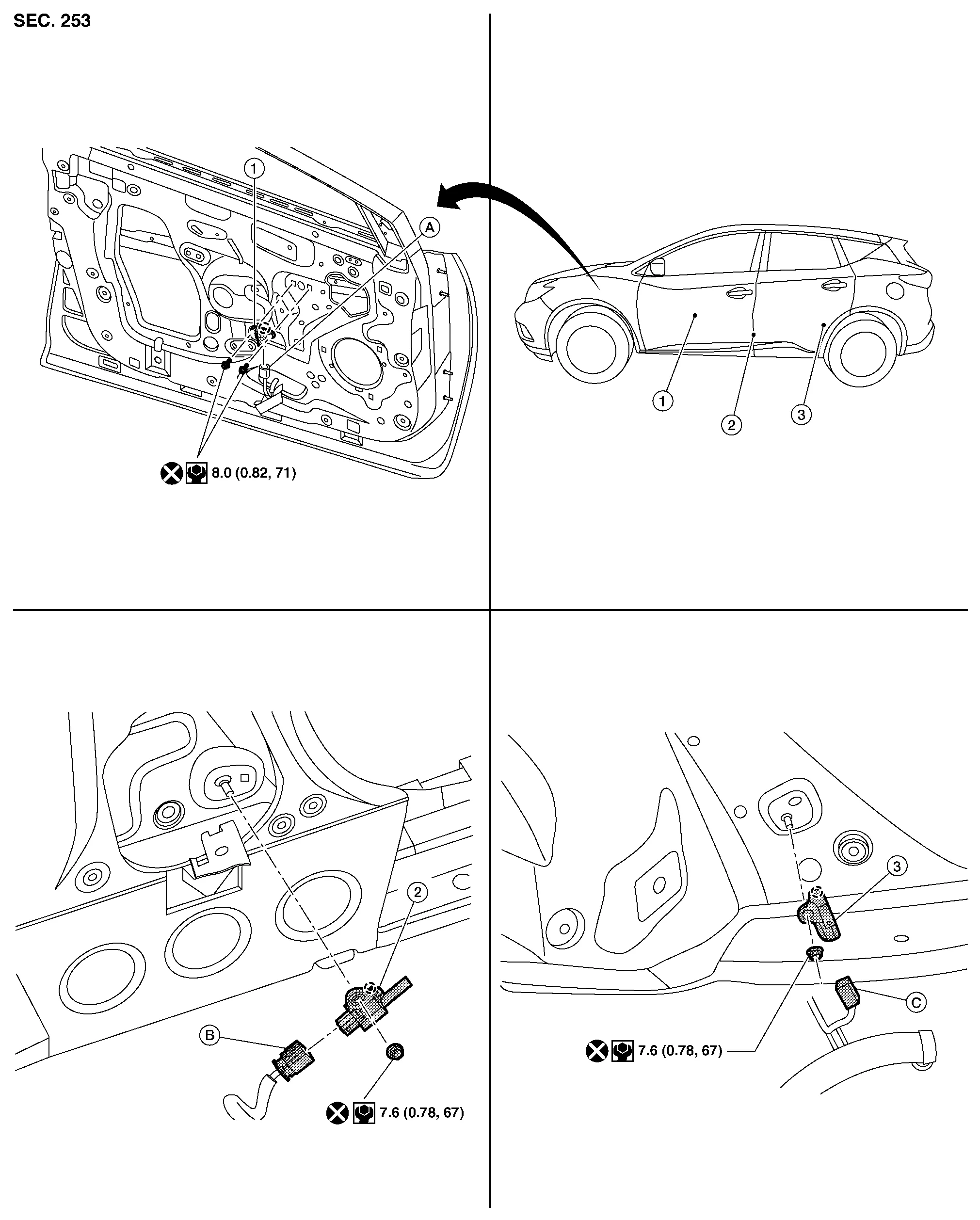 SEC. 253

1
A
8.0 (0.82, 71)

1
2
3

2
B
7.6 (0.78, 67)

3
C
7.6 (0.78, 67)