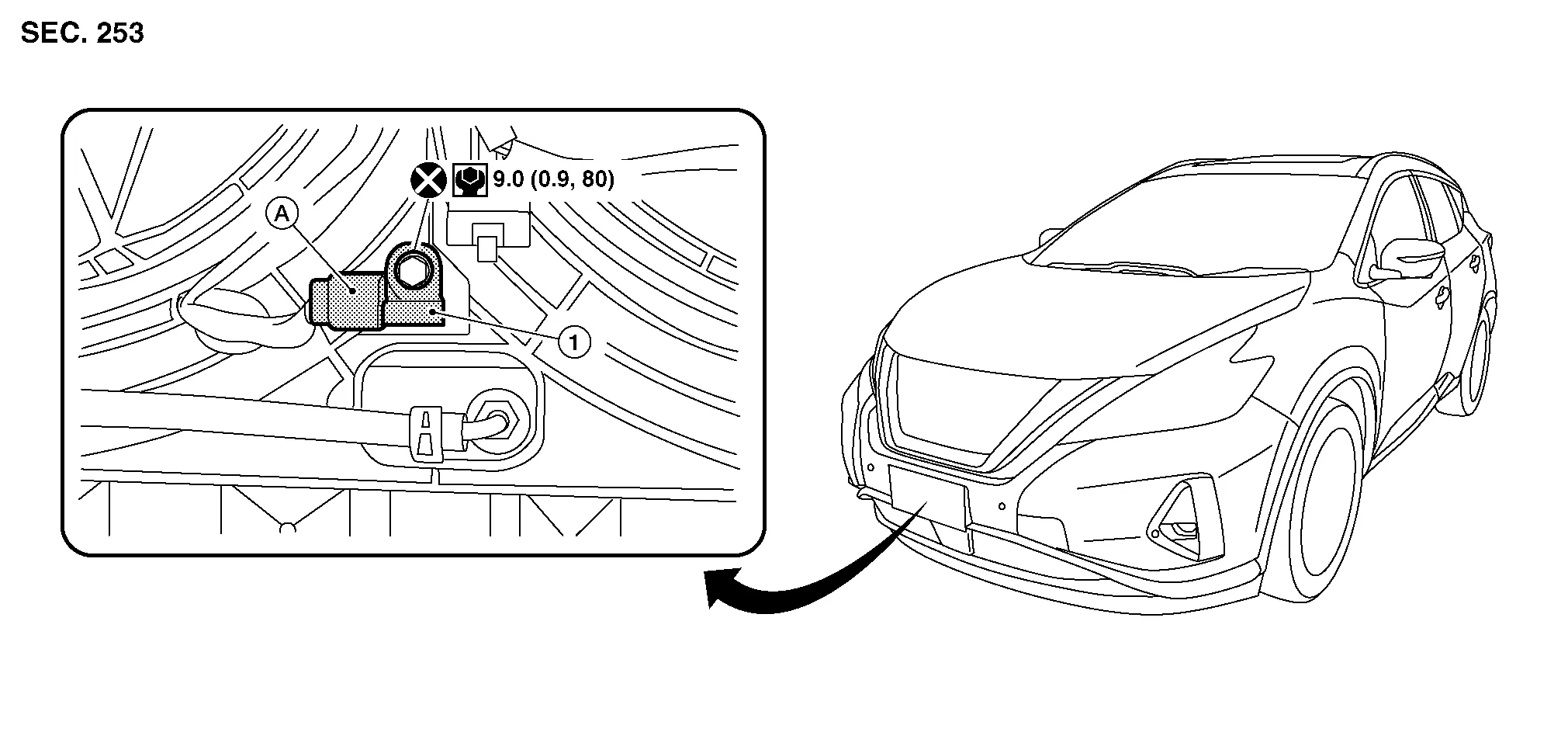 SEC. 253

9.0 (0.9, 80)

A

1