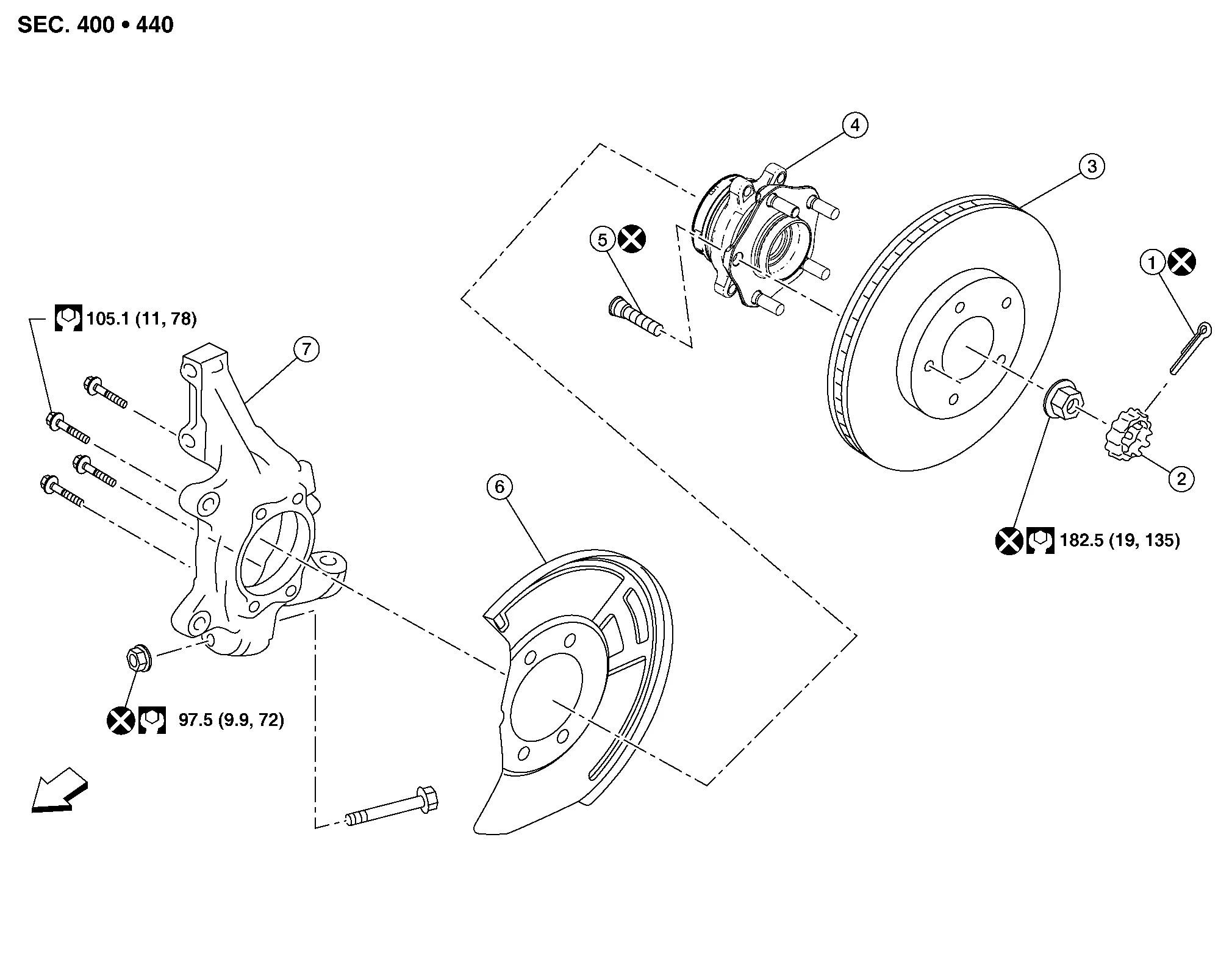 SEC. 400 • 440

4

3

5

1

105.1 (11, 78)

7

2

6

182.5 (19, 135)

97.5 (9.9, 72)